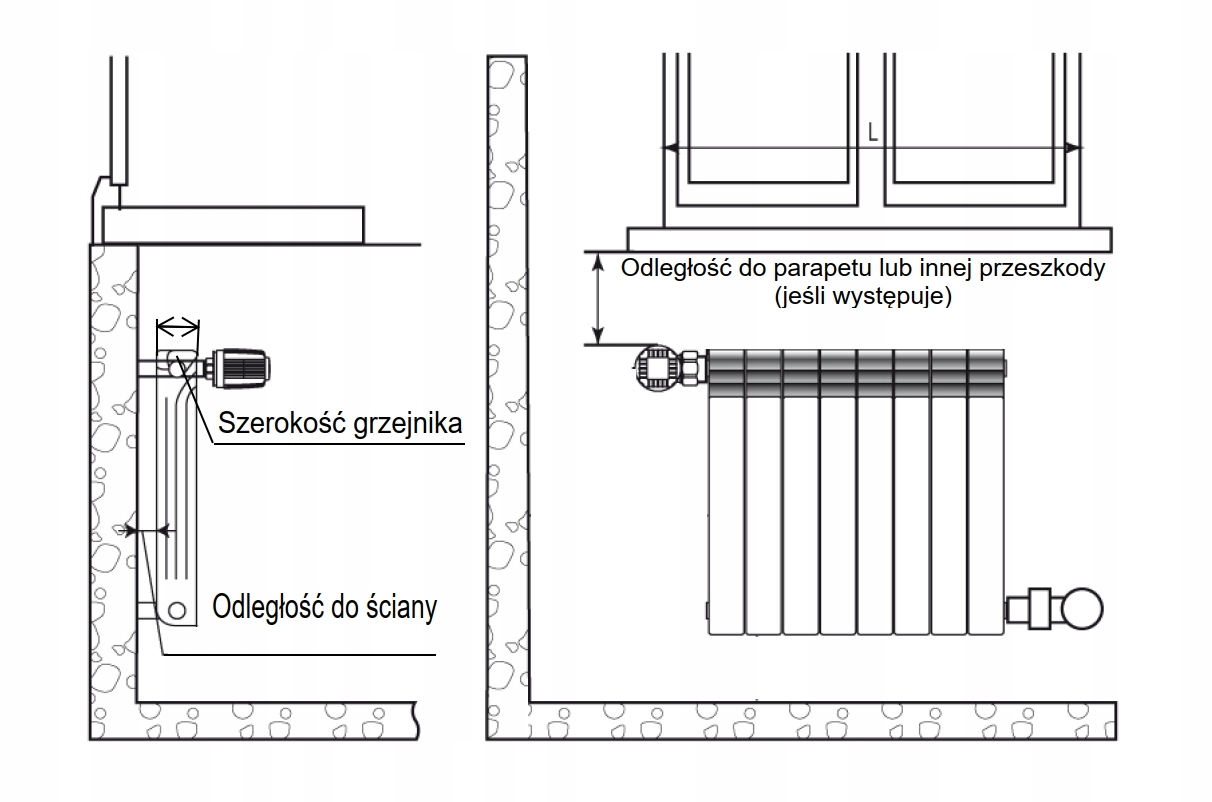 Szerokość grzejnika

Odległość do ściany

L

Odległość do parapetu lub innej przeszkody (jeśli występuje)