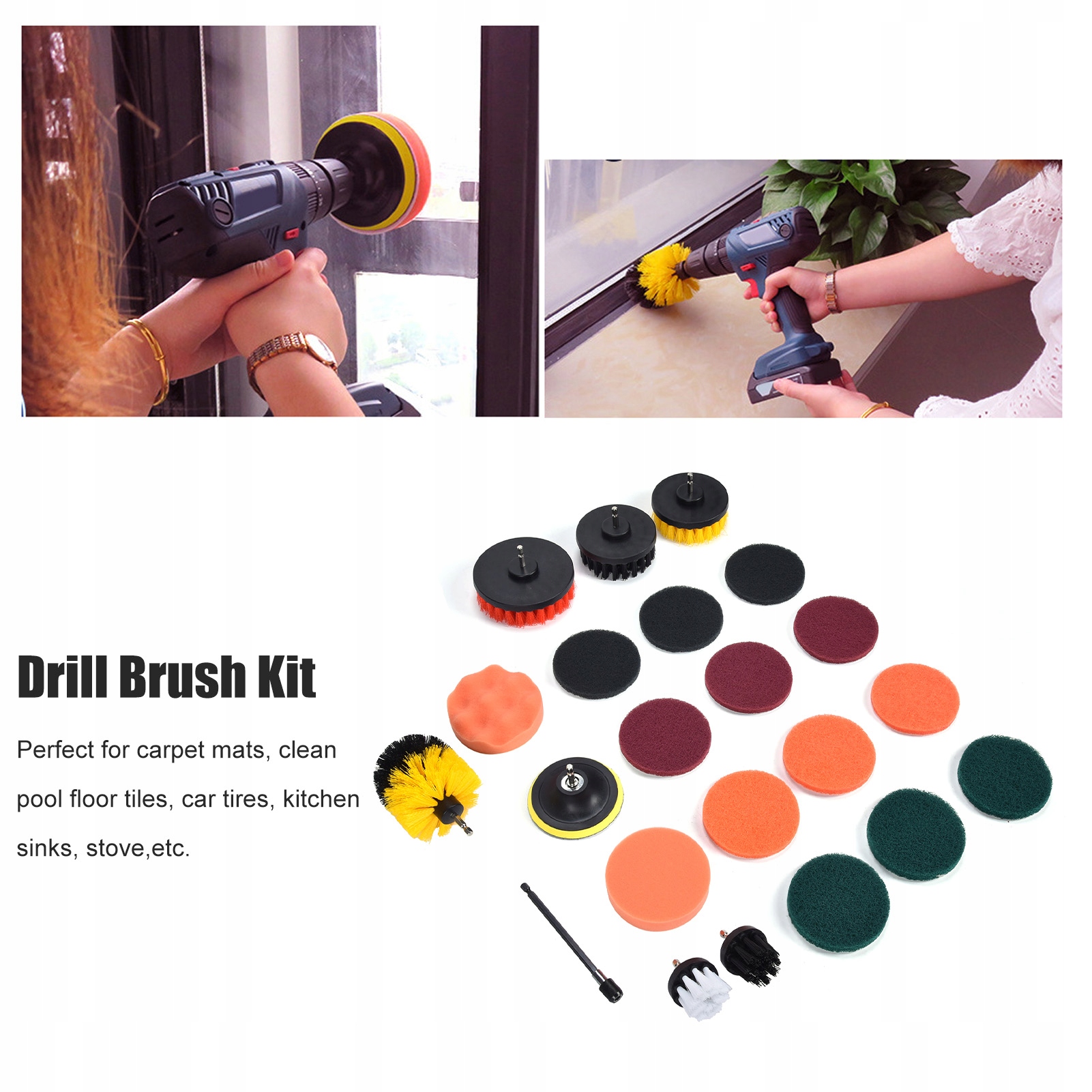 Drill Brush Kit

Perfect for carpet mats, clean pool floor tiles, car tires, kitchen sinks, stove,etc.