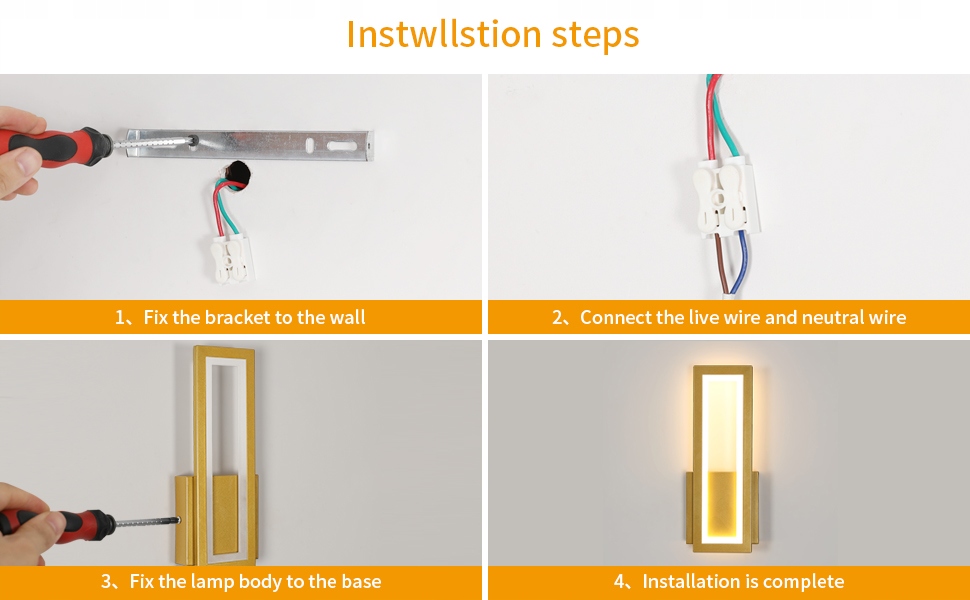 Instwllstion steps

1、Fix the bracket to the wall

2、Connect the live wire and neutral wire

3、Fix the lamp body to the base

4、Installation is complete