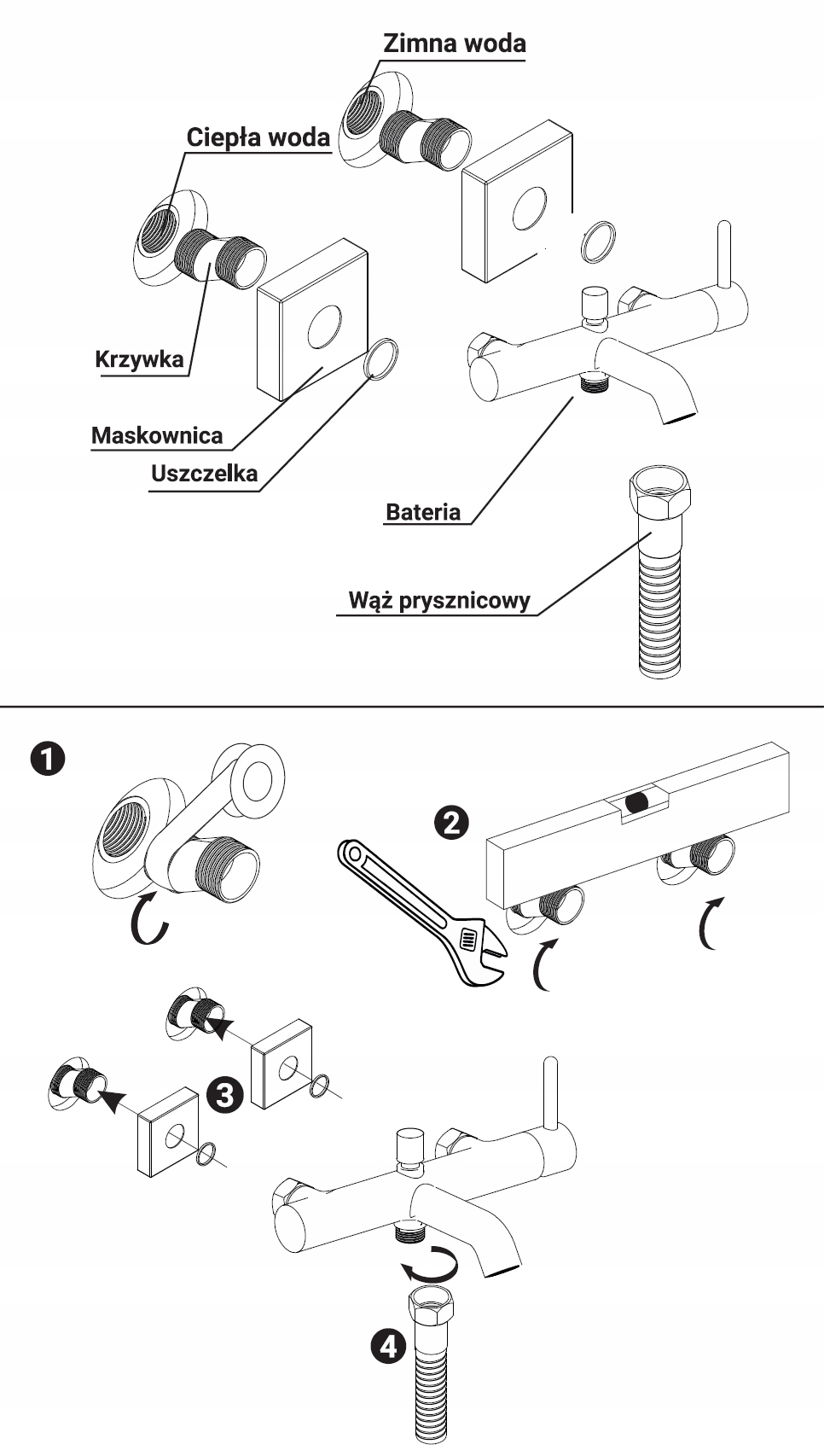 Zimna woda

Ciepła woda

Krzywka

Maskownica

Uszczelka

Bateria

Wąż prysznicowy

1

2

3

4