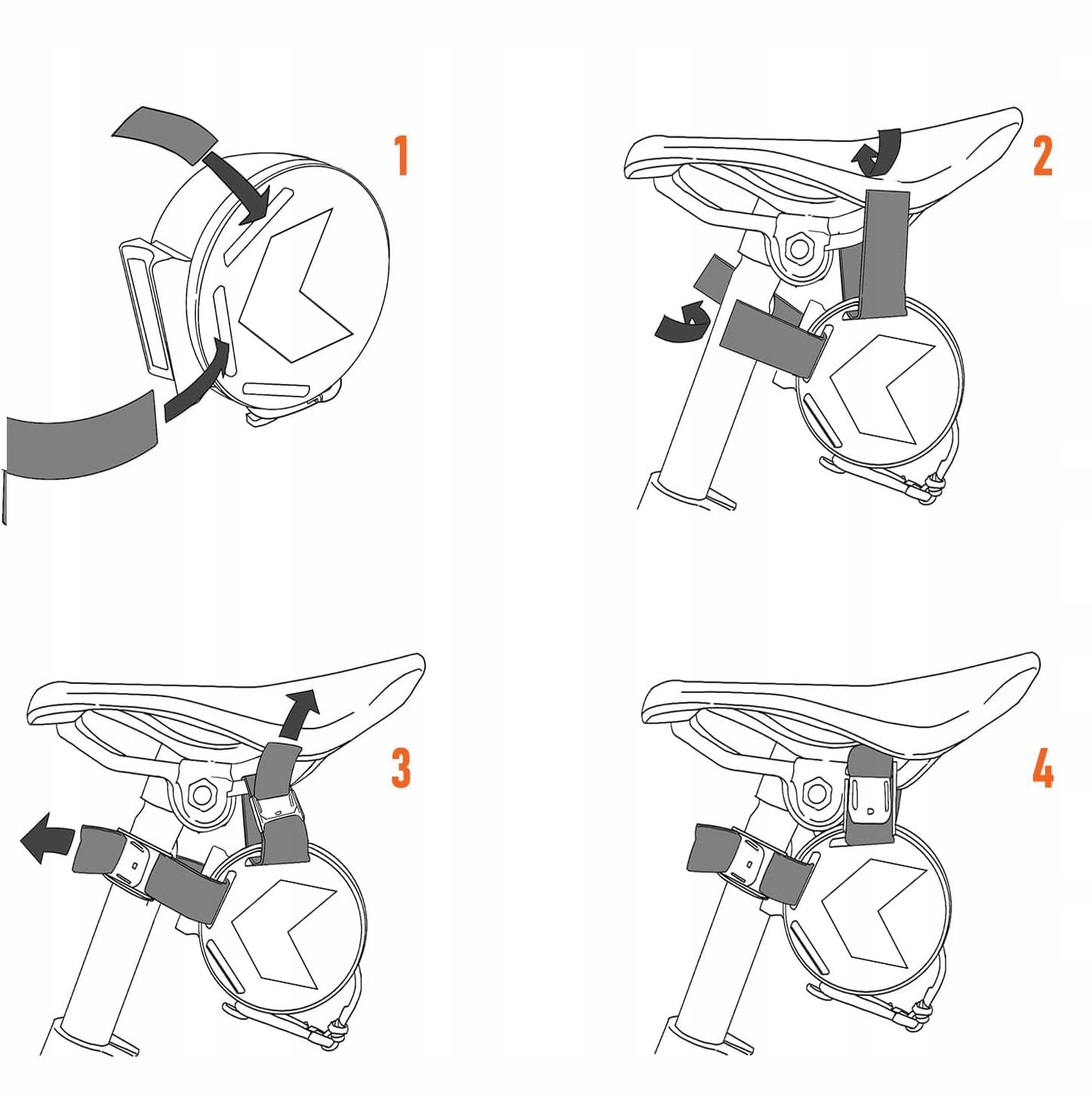 1

2

3

4