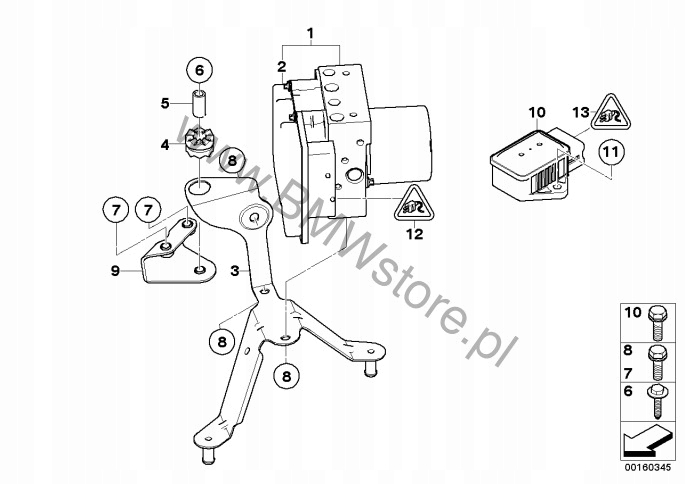 1
2
6
5
4
8
7
7
9
3
8
8
10
13
11
12
www.BMWstore.pl
10
8
7
6
00160345