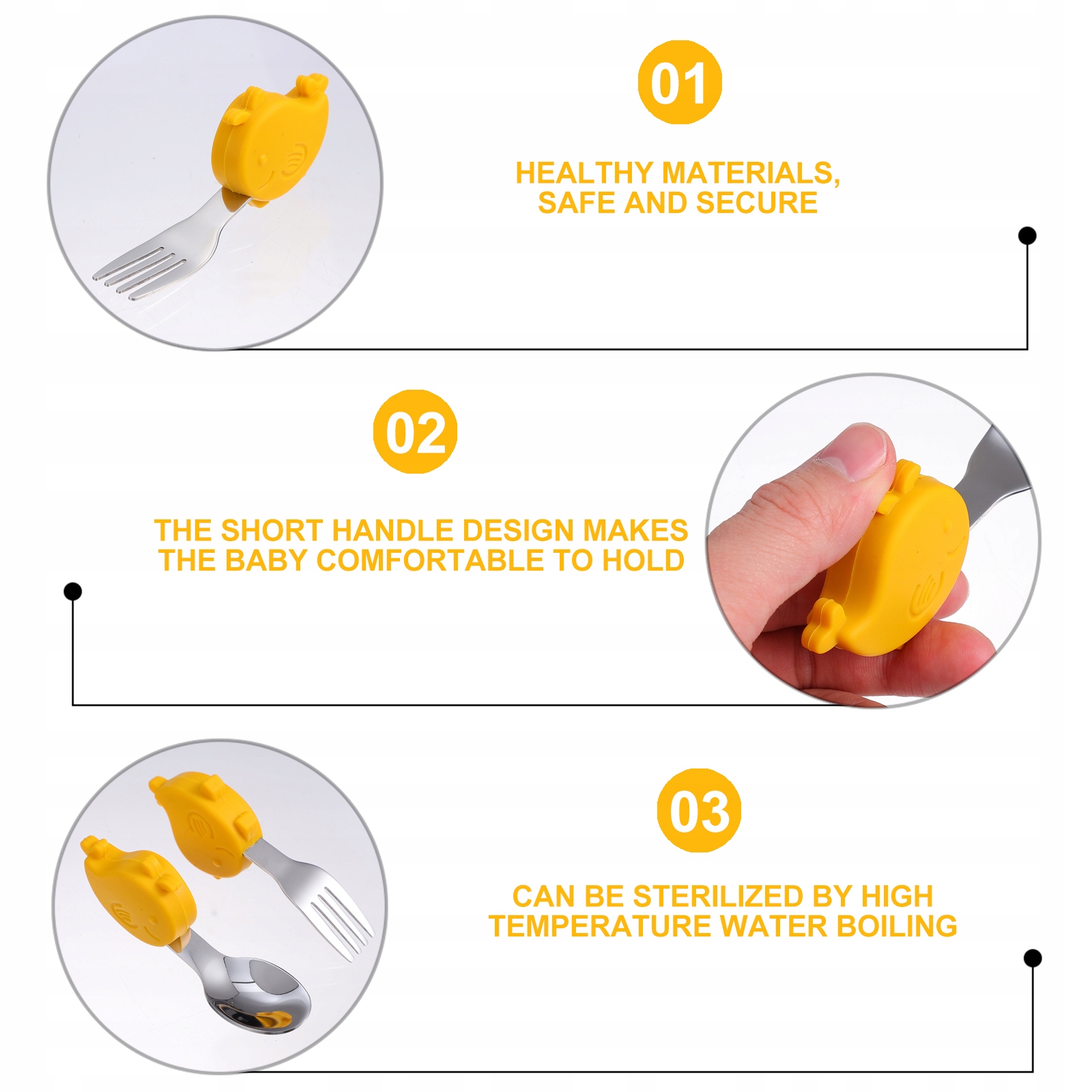 01

HEALTHY MATERIALS, SAFE AND SECURE

02

THE SHORT HANDLE DESIGN MAKES THE BABY COMFORTABLE TO HOLD

03

CAN BE STERILIZED BY HIGH TEMPERATURE WATER BOILING