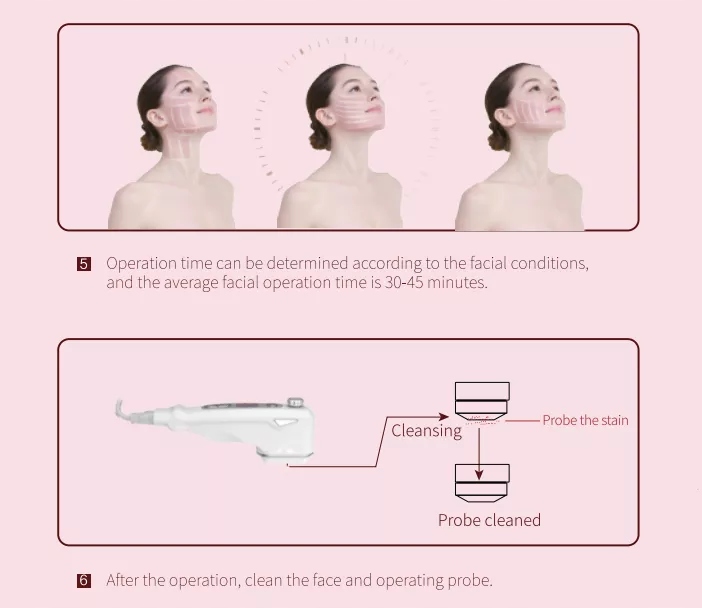 5 Operation time can be determined according to the facial conditions, and the average facial operation time is 30-45 minutes.

Cleansing

Probe the stain

Probe cleaned

6 After the operation, clean the face and operating probe.