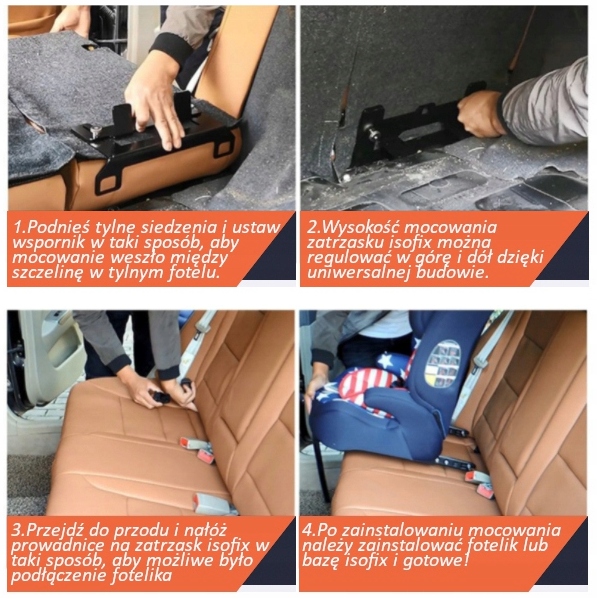 1.Podnieś tylne siedzenia i ustaw wspornik w taki sposób, aby mocowanie weszło między szczelinę w tylnym fotelu.

2.Wysokość mocowania zatrzasku isofix można regulować w górę i dół dzięki uniwersalnej budowie.

3.Przejdź do przodu i nałóż prowadnice na zatrzask isofix w taki sposób, aby możliwe było podłączenie fotelika

4.Po zainstalowaniu mocowania należy zainstalować fotelik lub bazę isofix i gotowe!