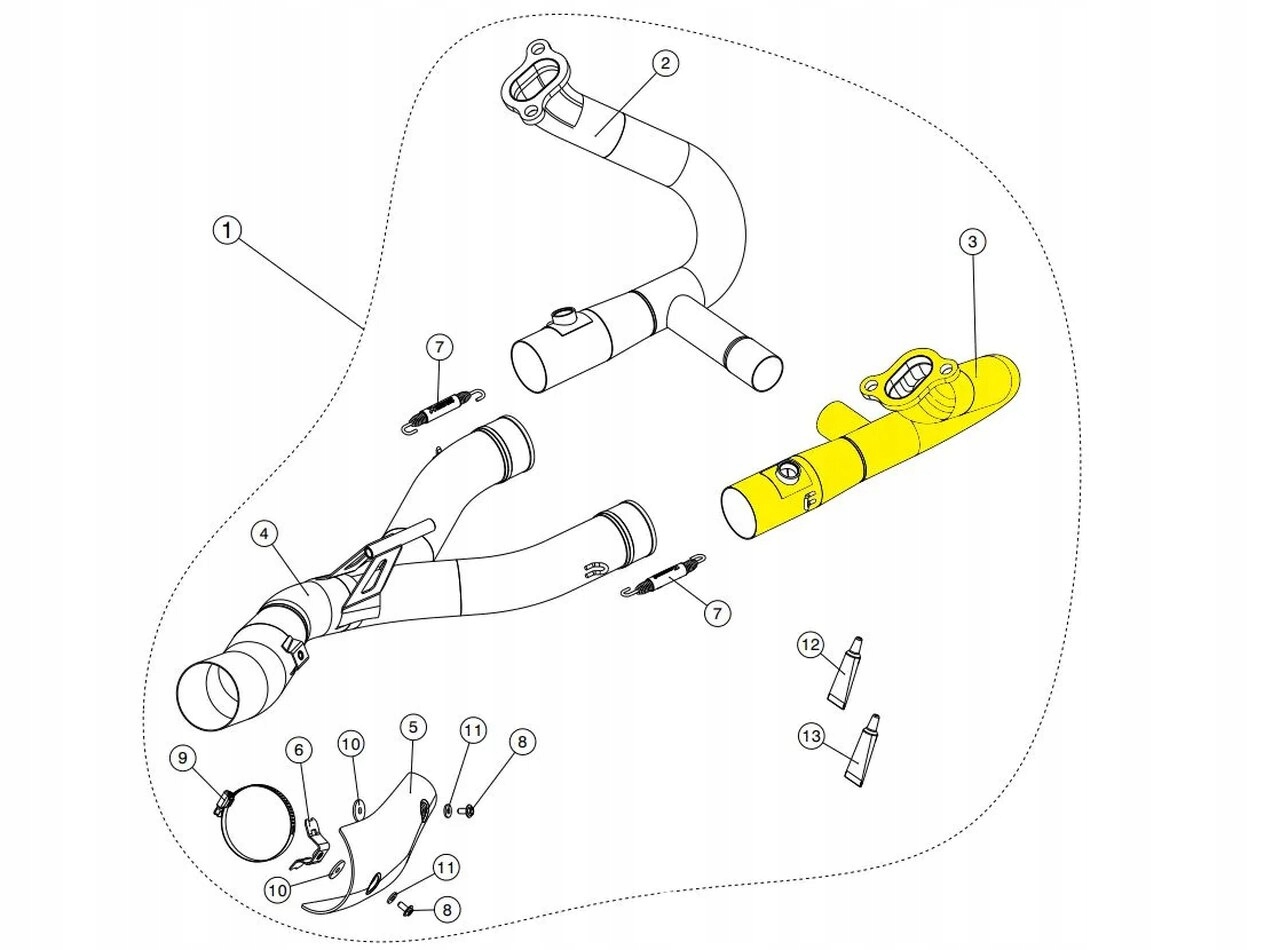 2
1
3
7
4
7
12
13
9
6
10
5
11
8
10
11
8