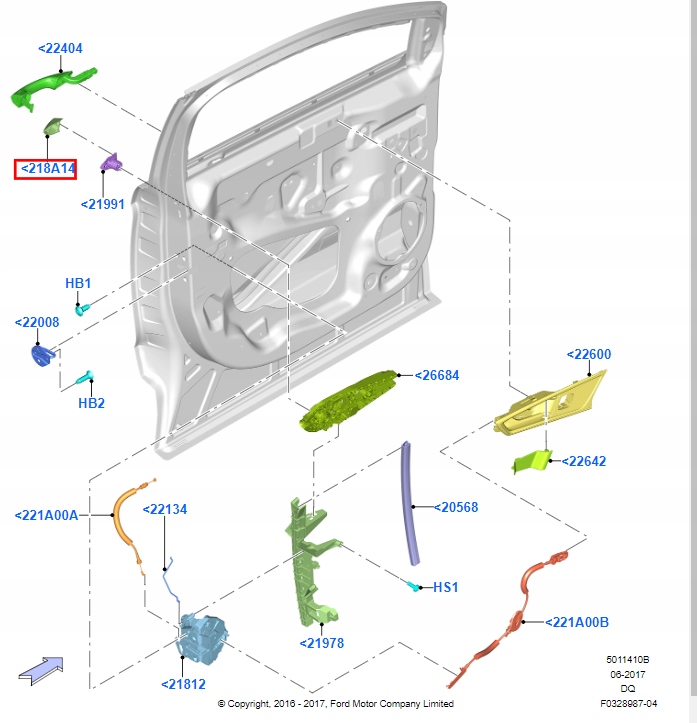 <22404

<218A14

<21991

HB1

<22008

HB2

<26684

<22600

<22642

<221A00A

<22134

<20568

HS1

<221A00B

<21978

<21812

5011410B
06-2017
DQ
F0328987-04

© Copyright, 2016 - 2017, Ford Motor Company Limited