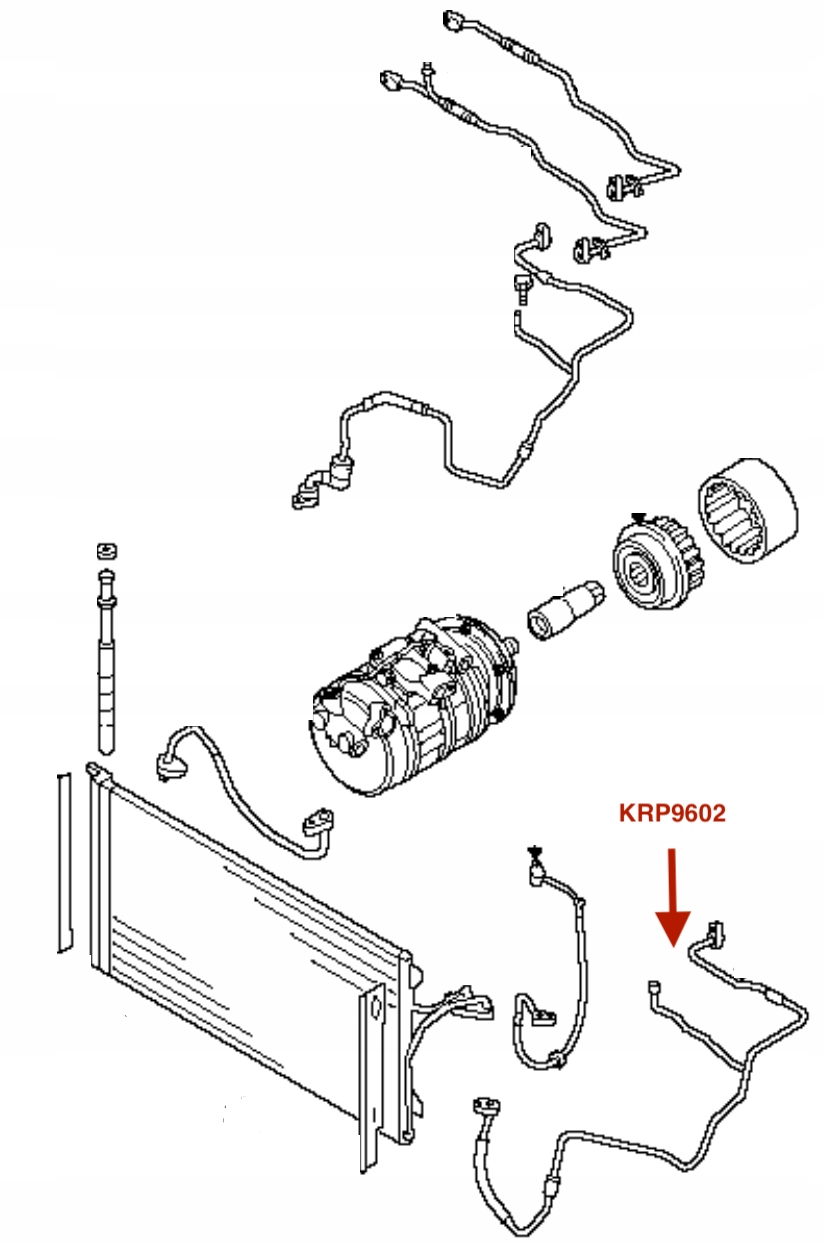 KRP9602