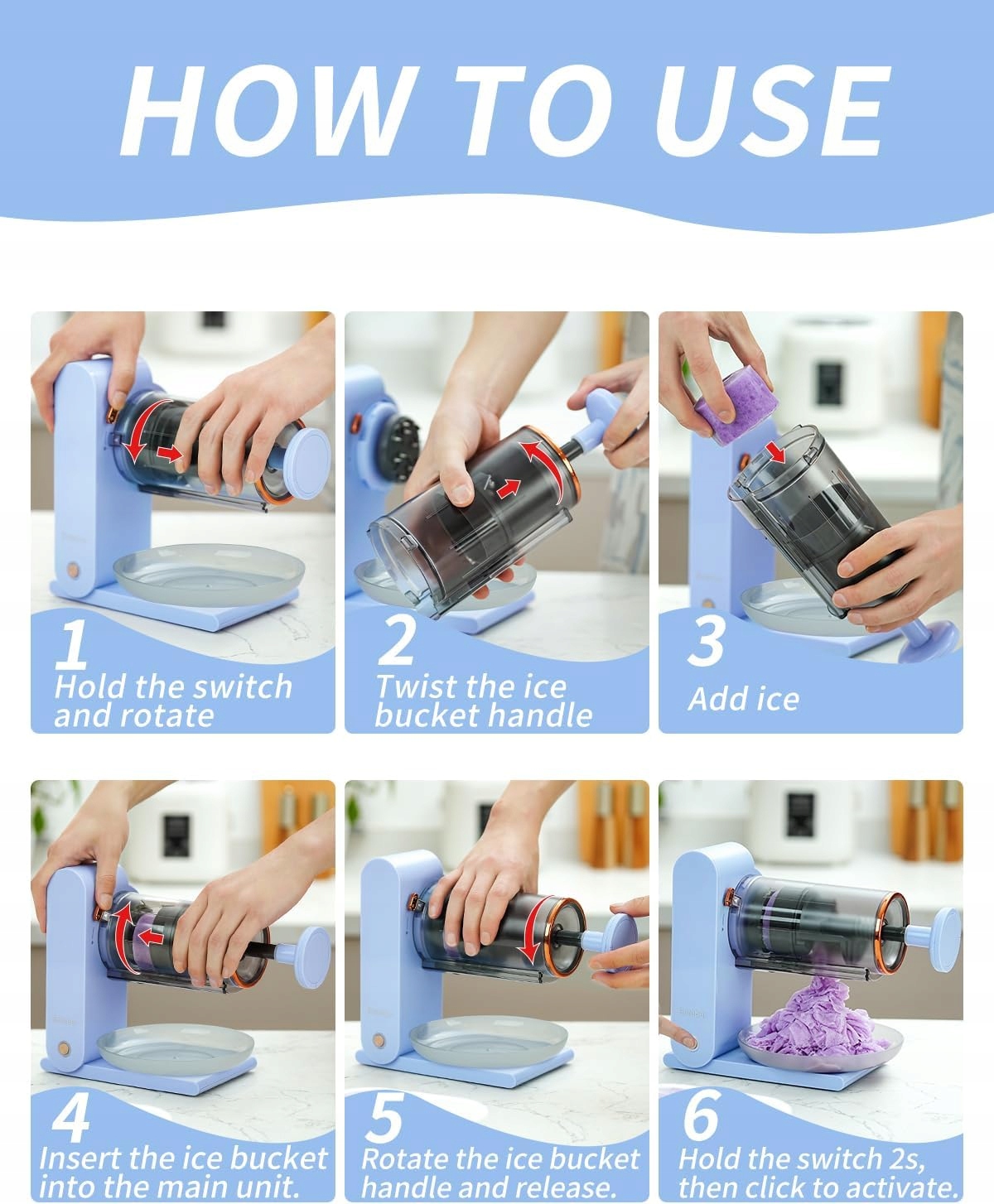 HOW TO USE

1
Hold the switch and rotate

2
Twist the ice bucket handle

3
Add ice

4
Insert the ice bucket into the main unit.

5
Rotate the ice bucket handle and release.

6
Hold the switch 2s, then click to activate.