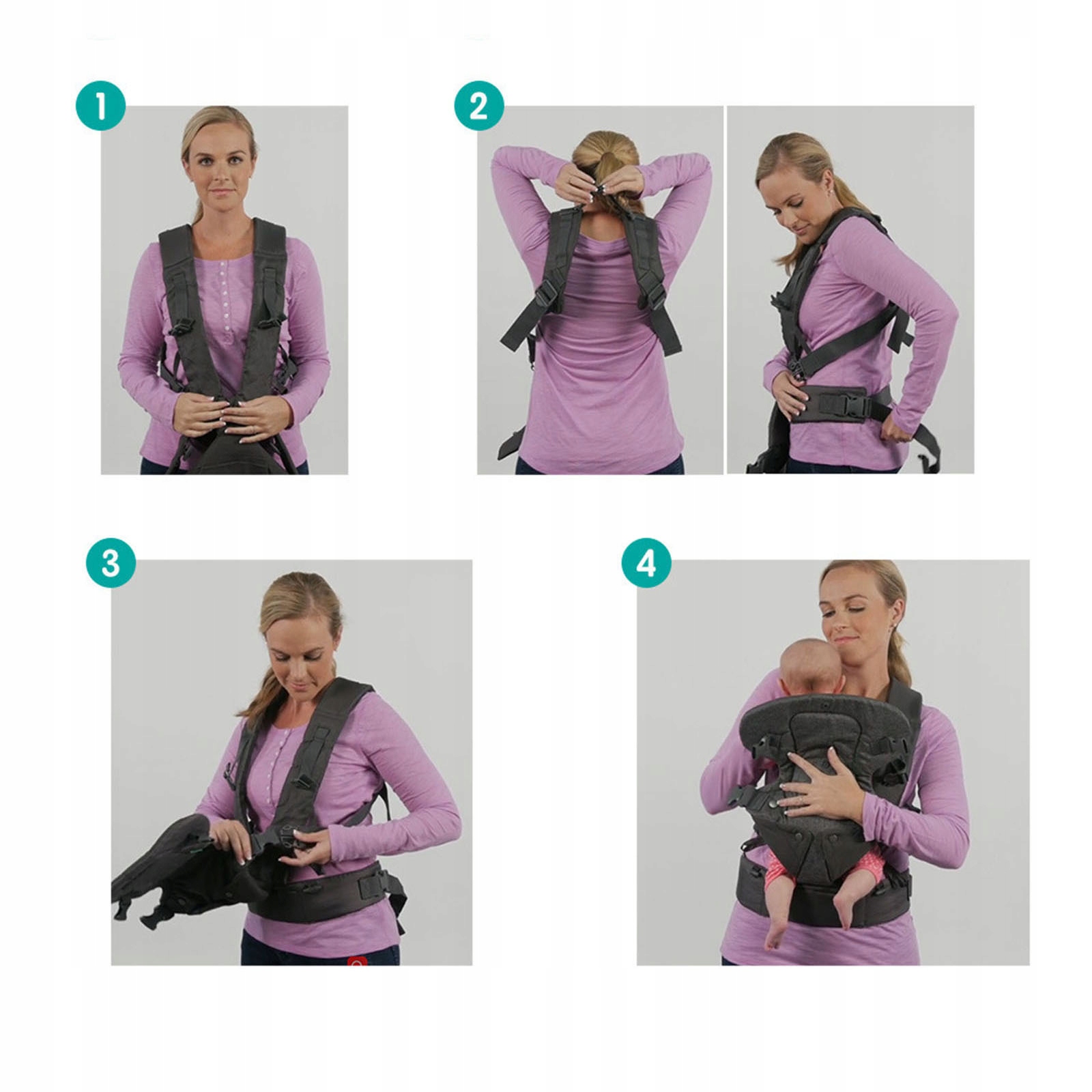 1

2

3

4