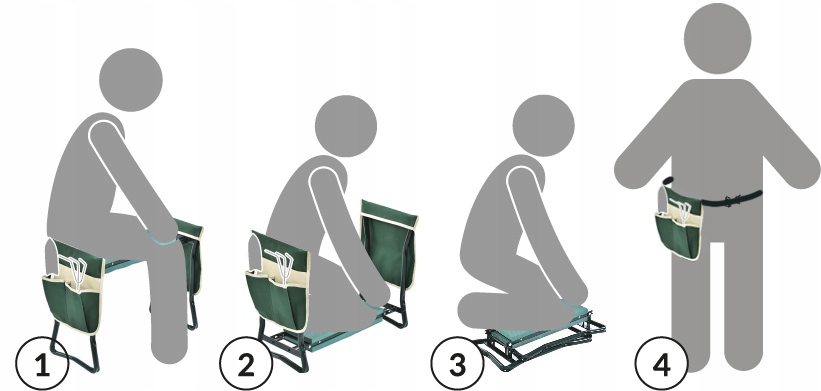 1

2

3

4