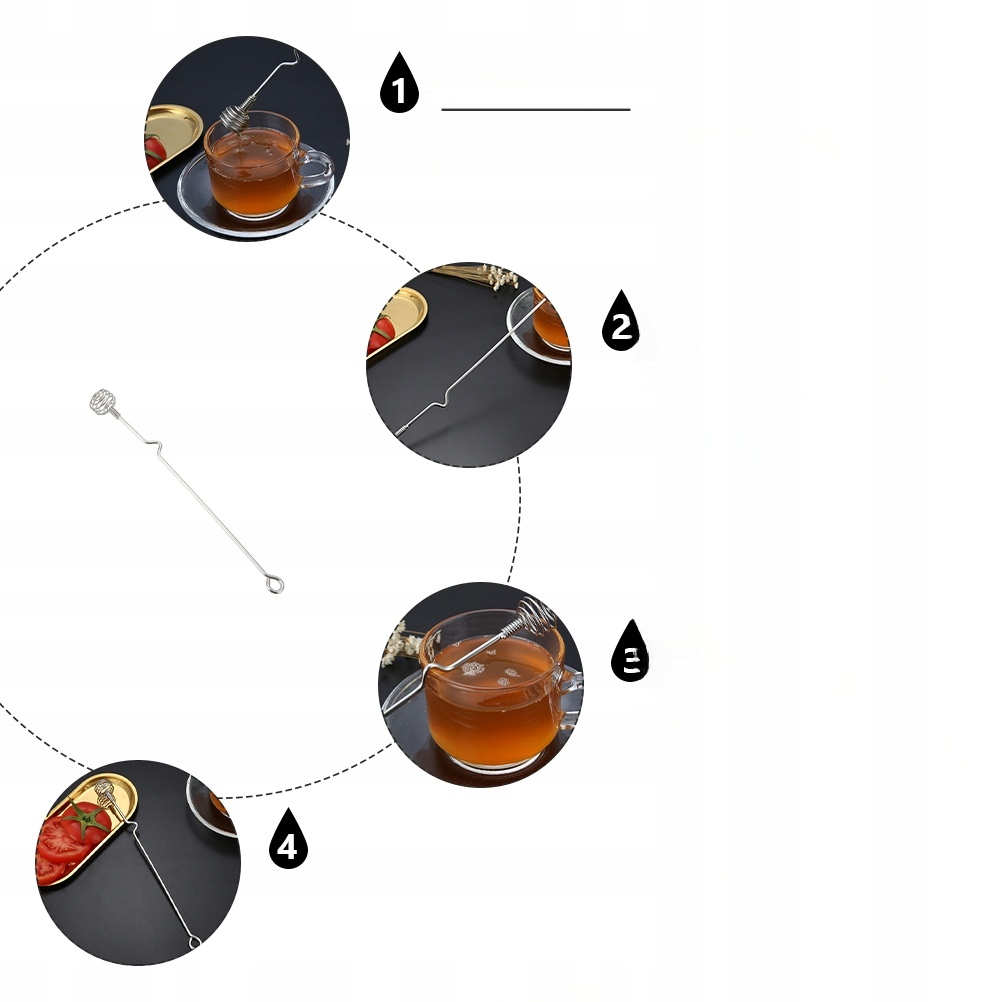 1

2

3

4