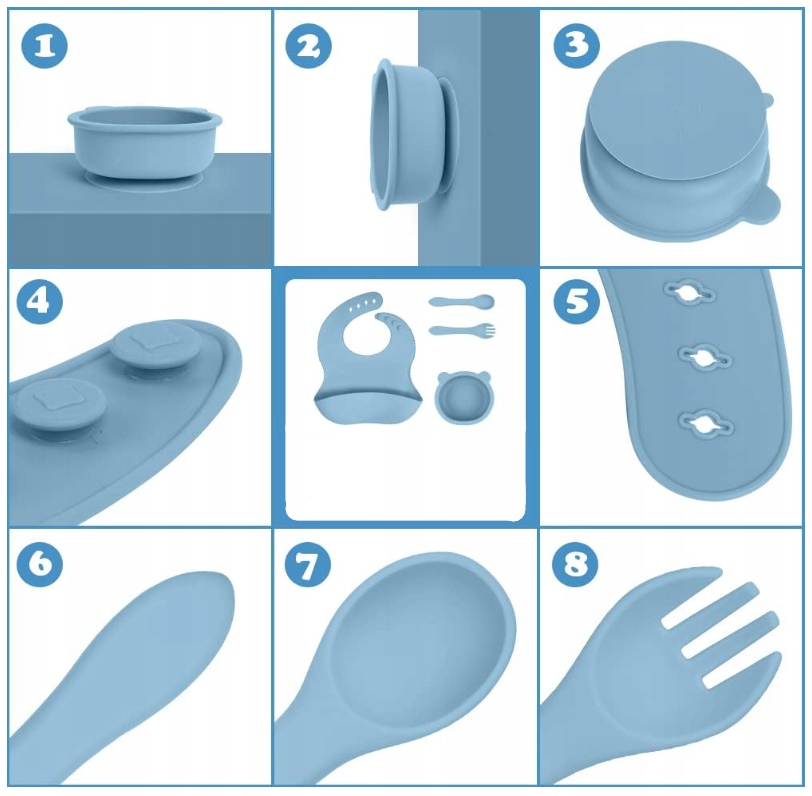 1

2

3

4

5

6

7

8