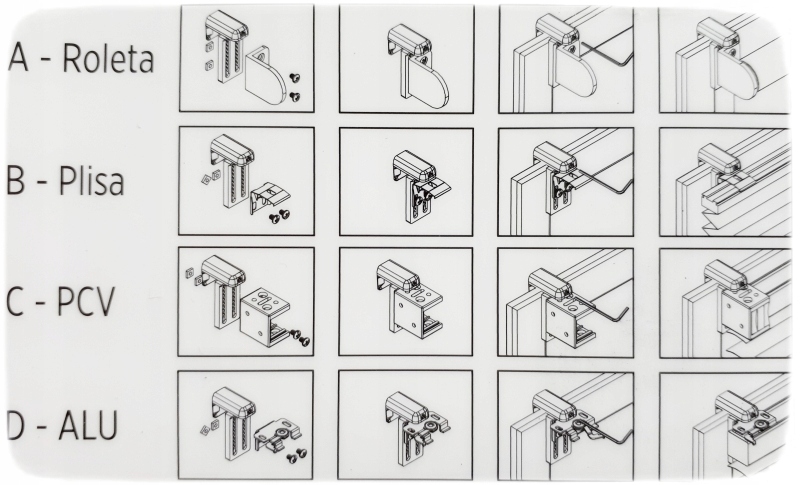 A - Roleta

B - Plisa

C - PCV

D - ALU