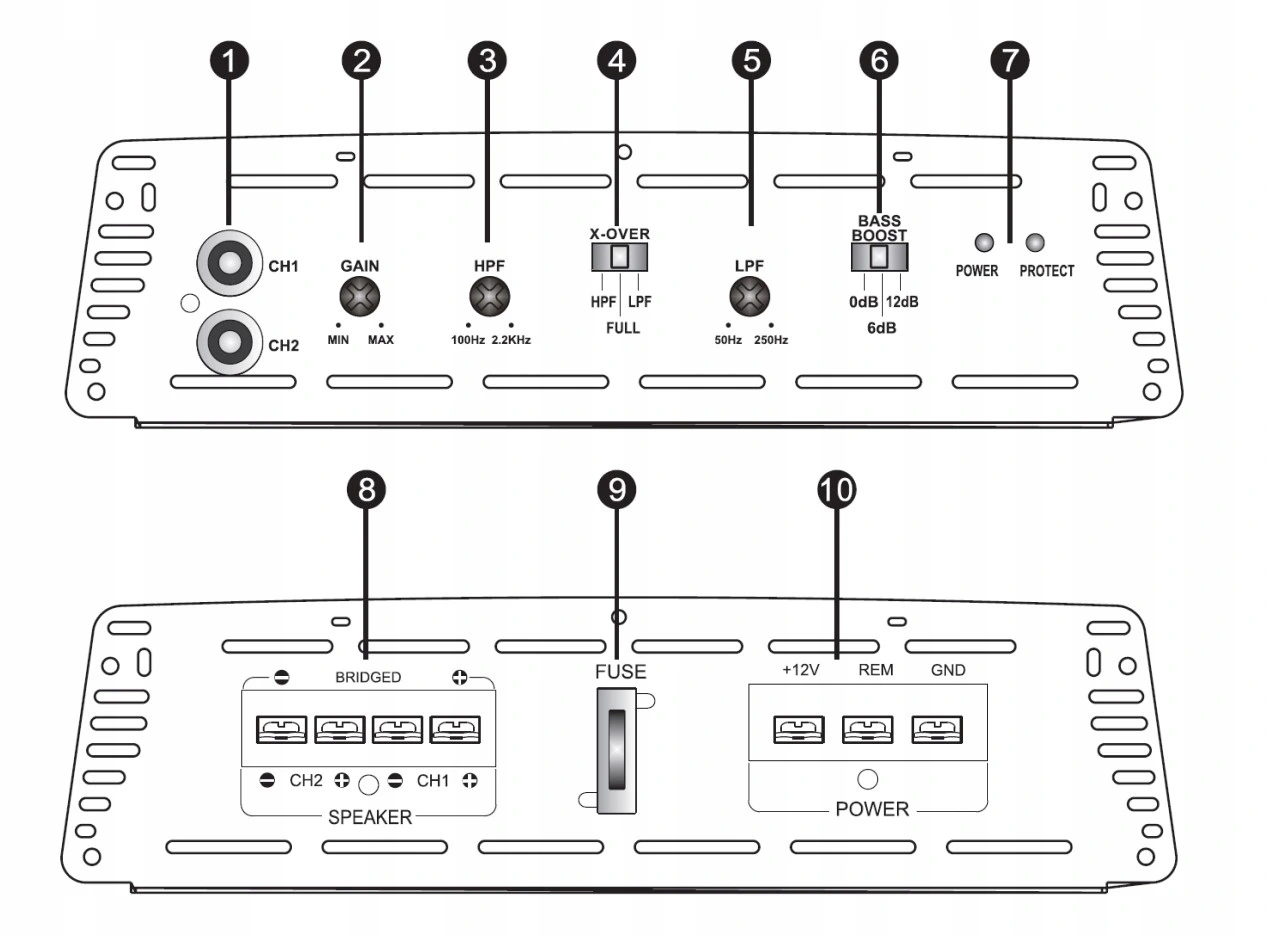 1 2 3 4 5 6 7

CH1
CH2

GAIN
MIN MAX

HPF
100Hz 2.2KHz

X-OVER
HPF LPF
FULL

LPF
50Hz 250Hz

BASS BOOST
0dB 12dB
6dB

POWER PROTECT

8 9 10

− BRIDGED +
− CH2 + − CH1 +
SPEAKER

FUSE

+12V REM GND
POWER