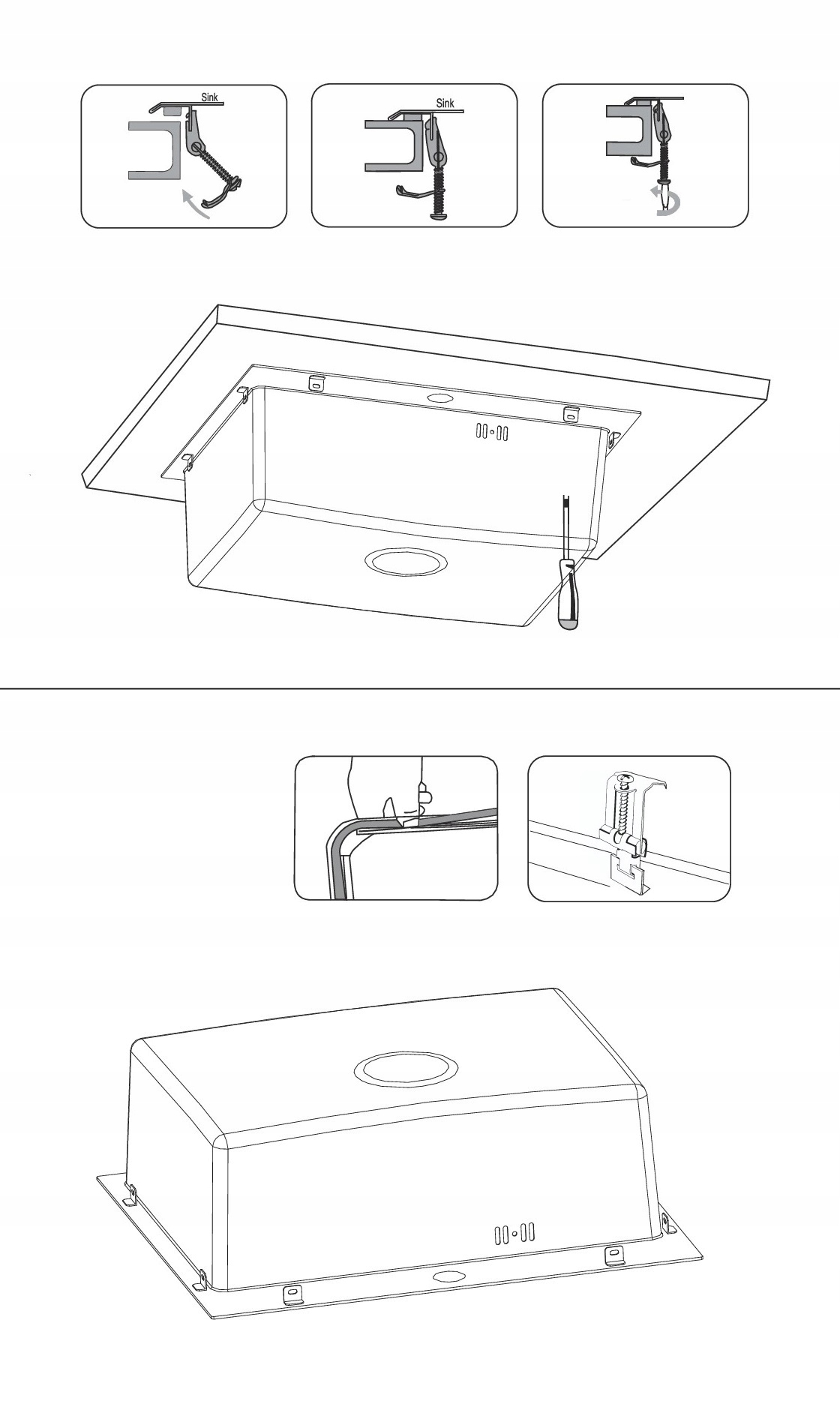 Sink

Sink