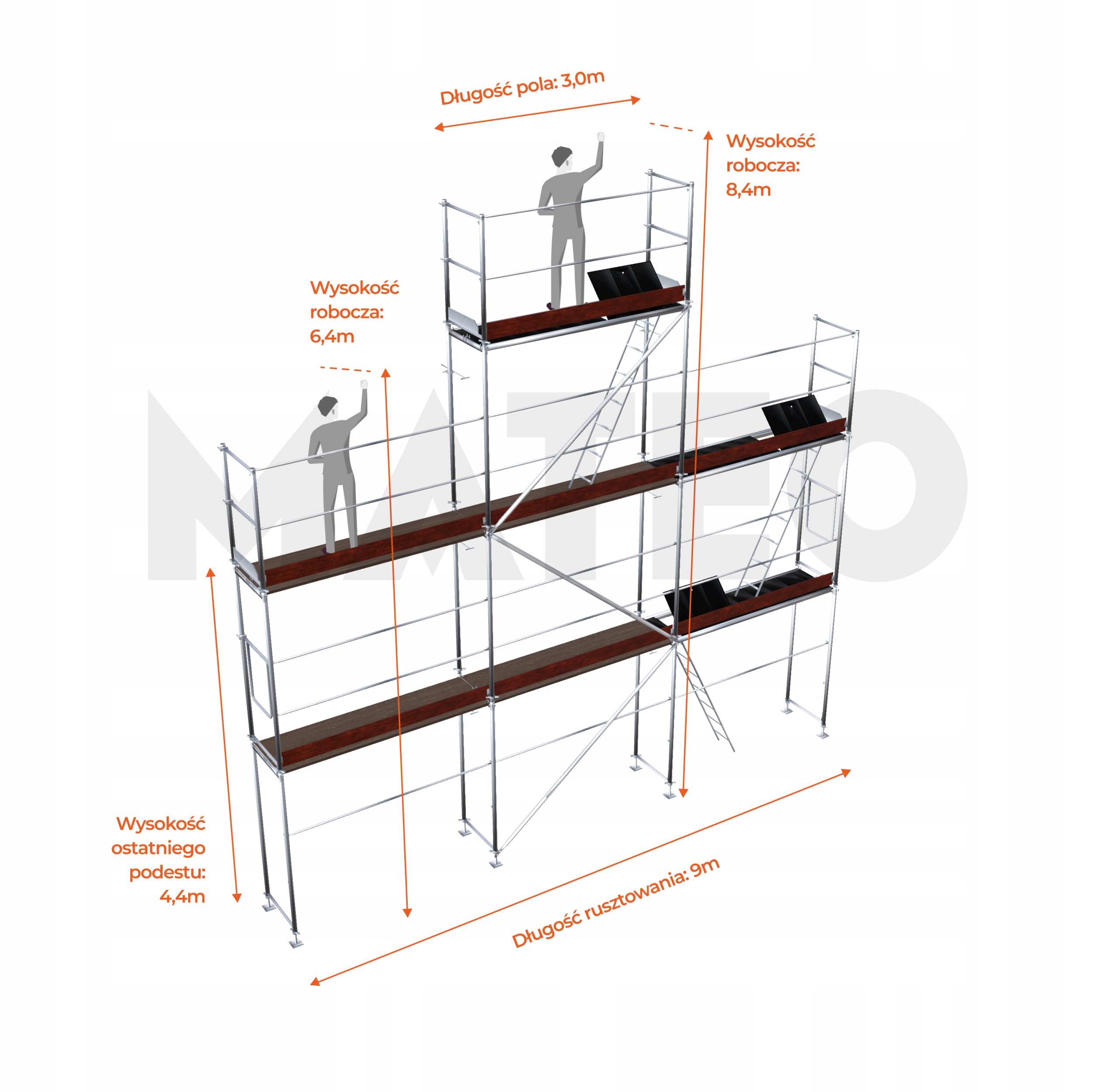 Długość pola: 3,0m

Wysokość robocza: 8,4m

Wysokość robocza: 6,4m

MATEO

Wysokość ostatniego podestu: 4,4m

Długość rusztowania: 9m