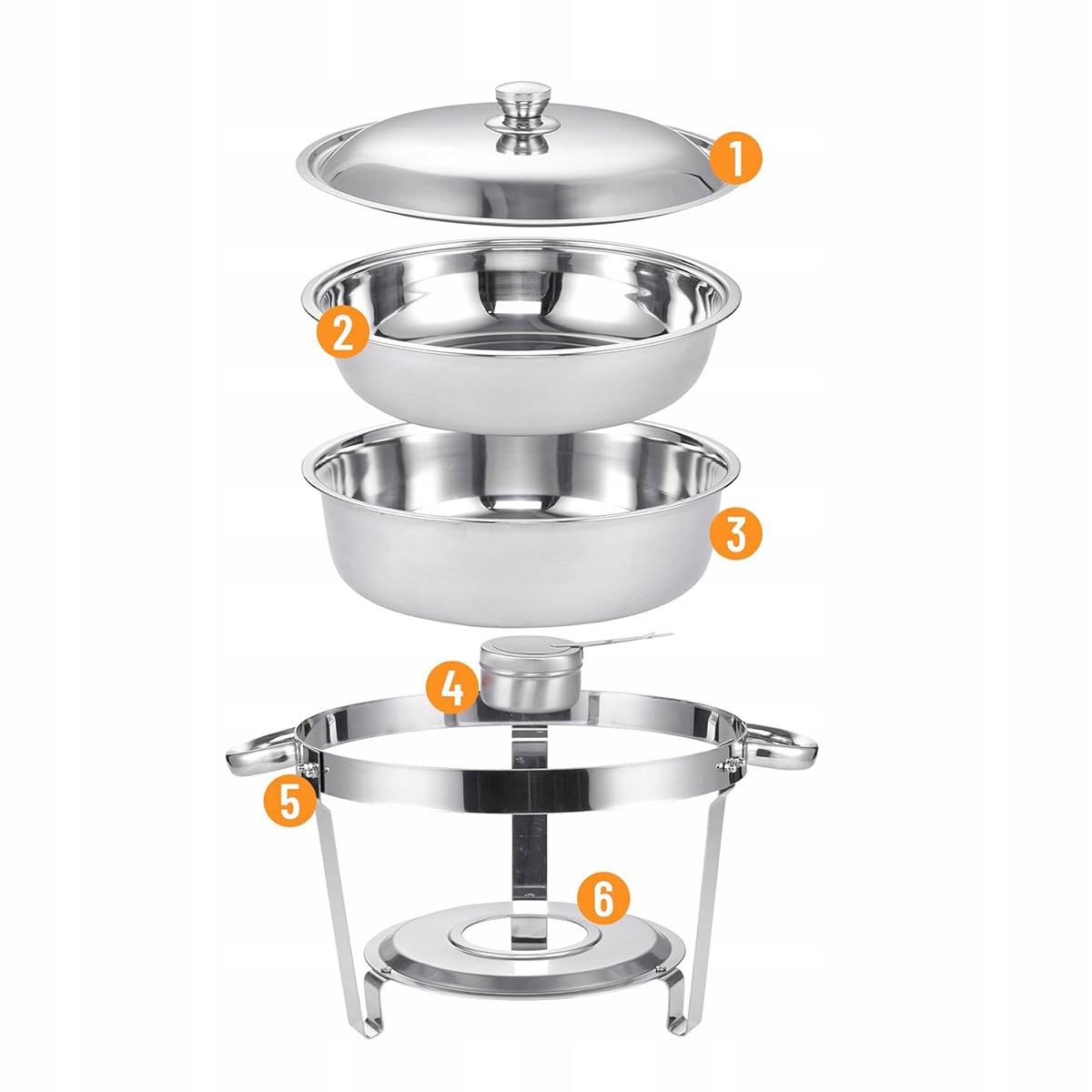 1
2
3
4
5
6