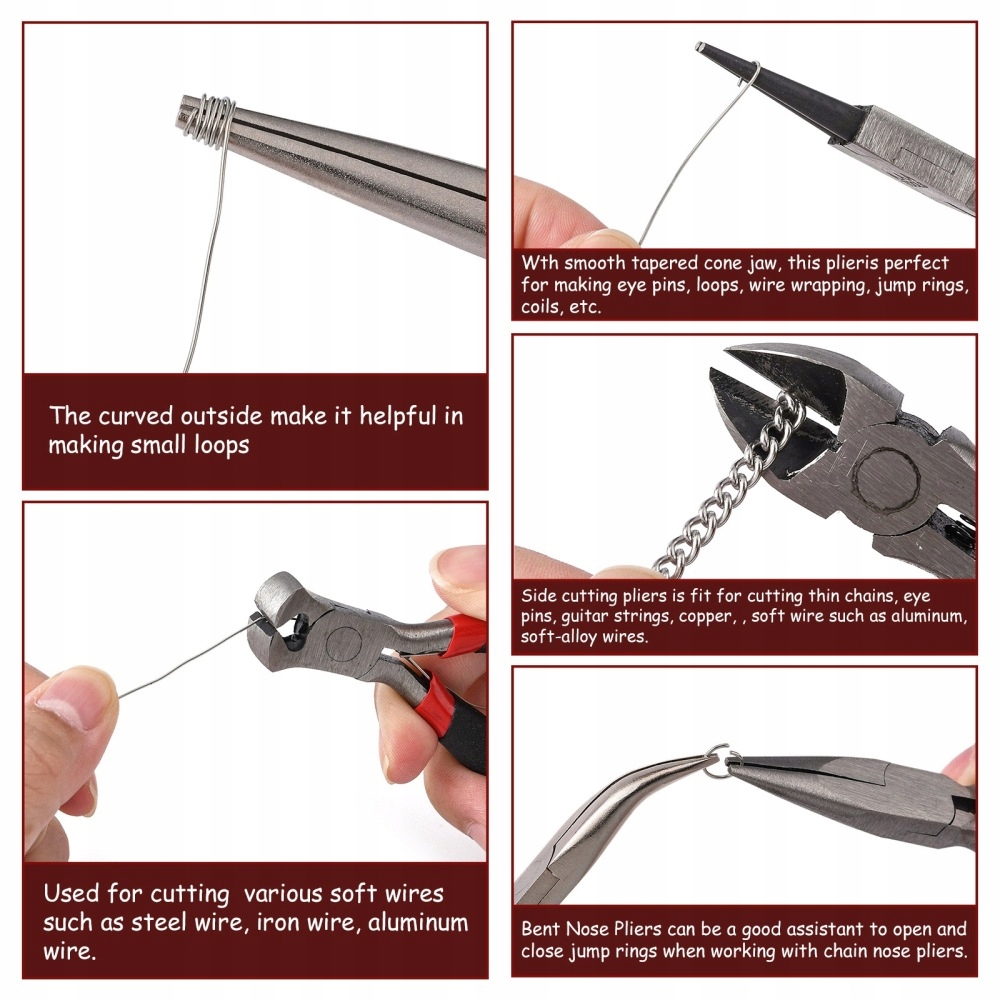 The curved outside make it helpful in making small loops

Used for cutting  various soft wires such as steel wire, iron wire, aluminum wire.

Wth smooth tapered cone jaw, this plieris perfect for making eye pins, loops, wire wrapping, jump rings, coils, etc.

Side cutting pliers is fit for cutting thin chains, eye pins, guitar strings, copper, , soft wire such as aluminum, soft-alloy wires.

Bent Nose Pliers can be a good assistant to open and close jump rings when working with chain nose pliers.