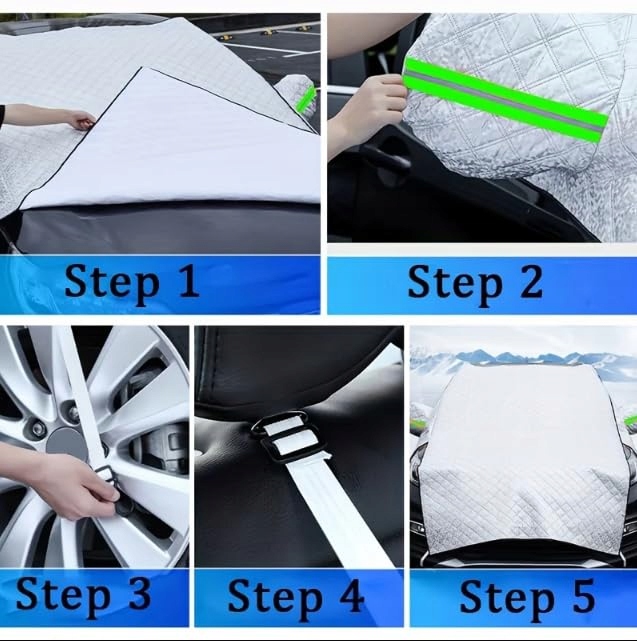 Step 1

Step 2

Step 3

Step 4

Step 5