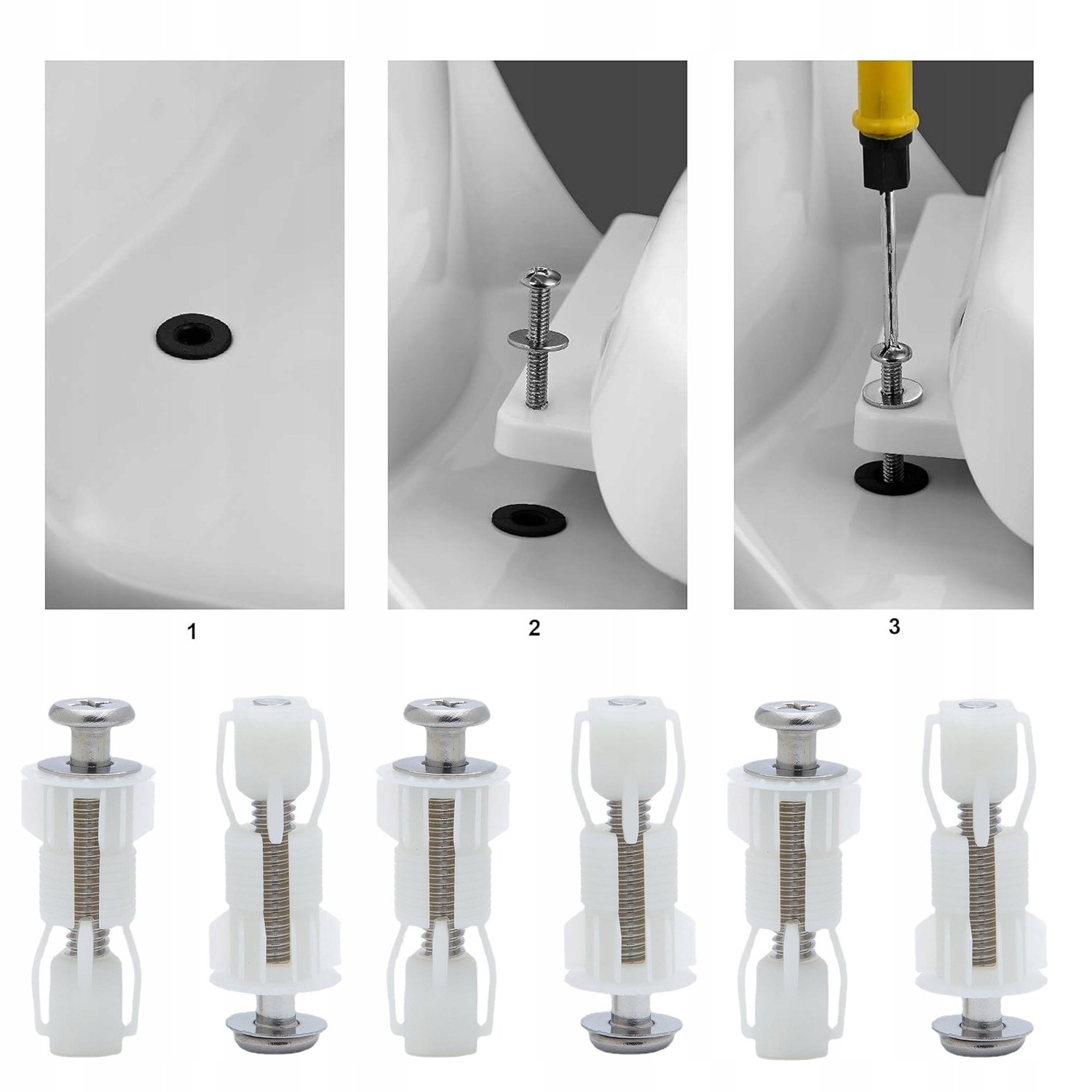 1

2

3