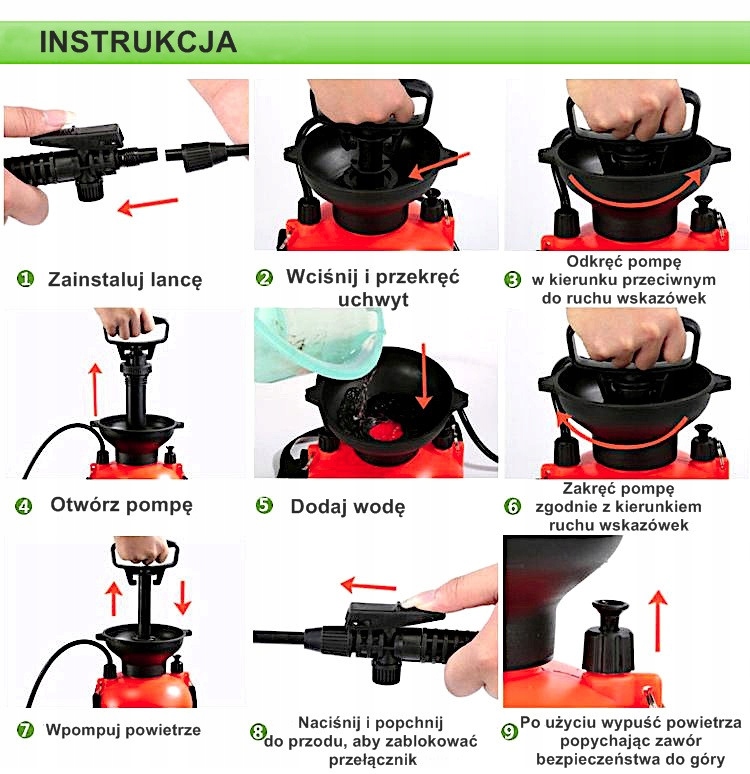 INSTRUKCJA

1 Zainstaluj lancę

2 Wciśnij i przekręć uchwyt

3 Odkręć pompę w kierunku przeciwnym do ruchu wskazówek

4 Otwórz pompę

5 Dodaj wodę

6 Zakręć pompę zgodnie z kierunkiem ruchu wskazówek

7 Wpompuj powietrze

8 Naciśnij i popchnij do przodu, aby zablokować przełącznik

9 Po użyciu wypuść powietrza popychając zawór bezpieczeństwa do góry