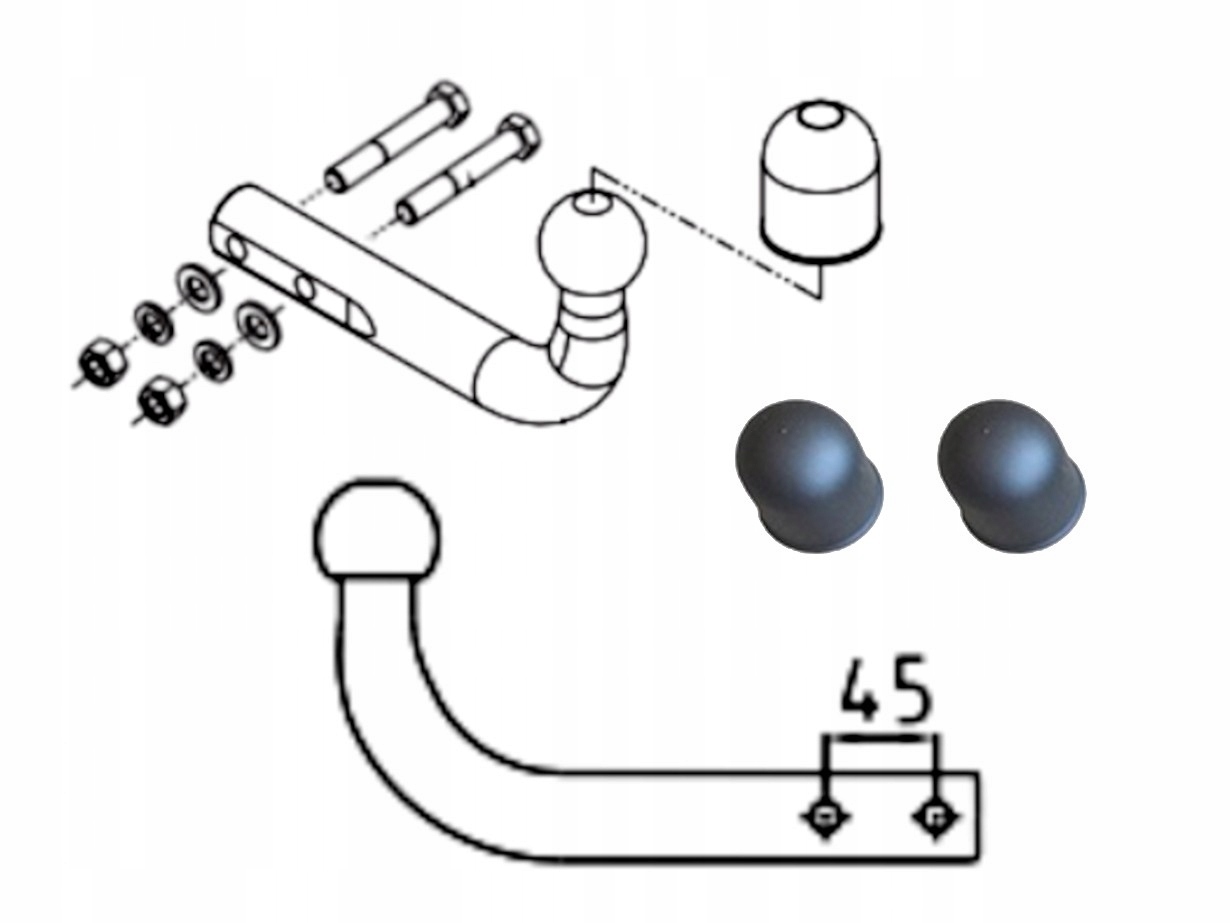 45