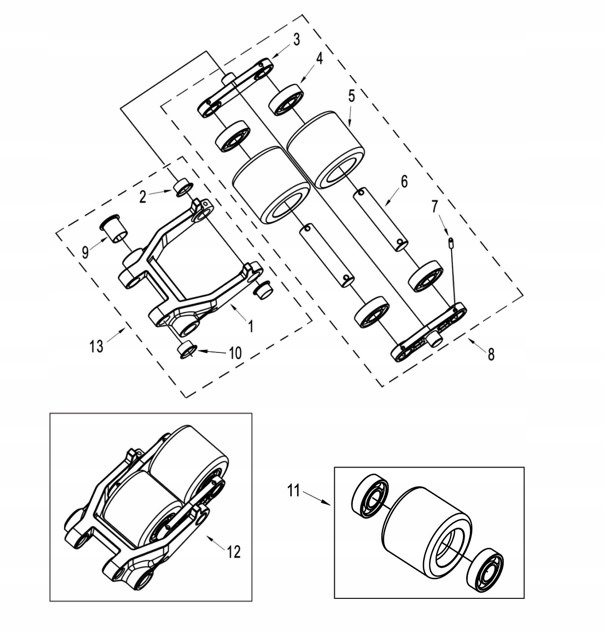 3
4
5
6
7
2
9
1
13
10
8
11
12