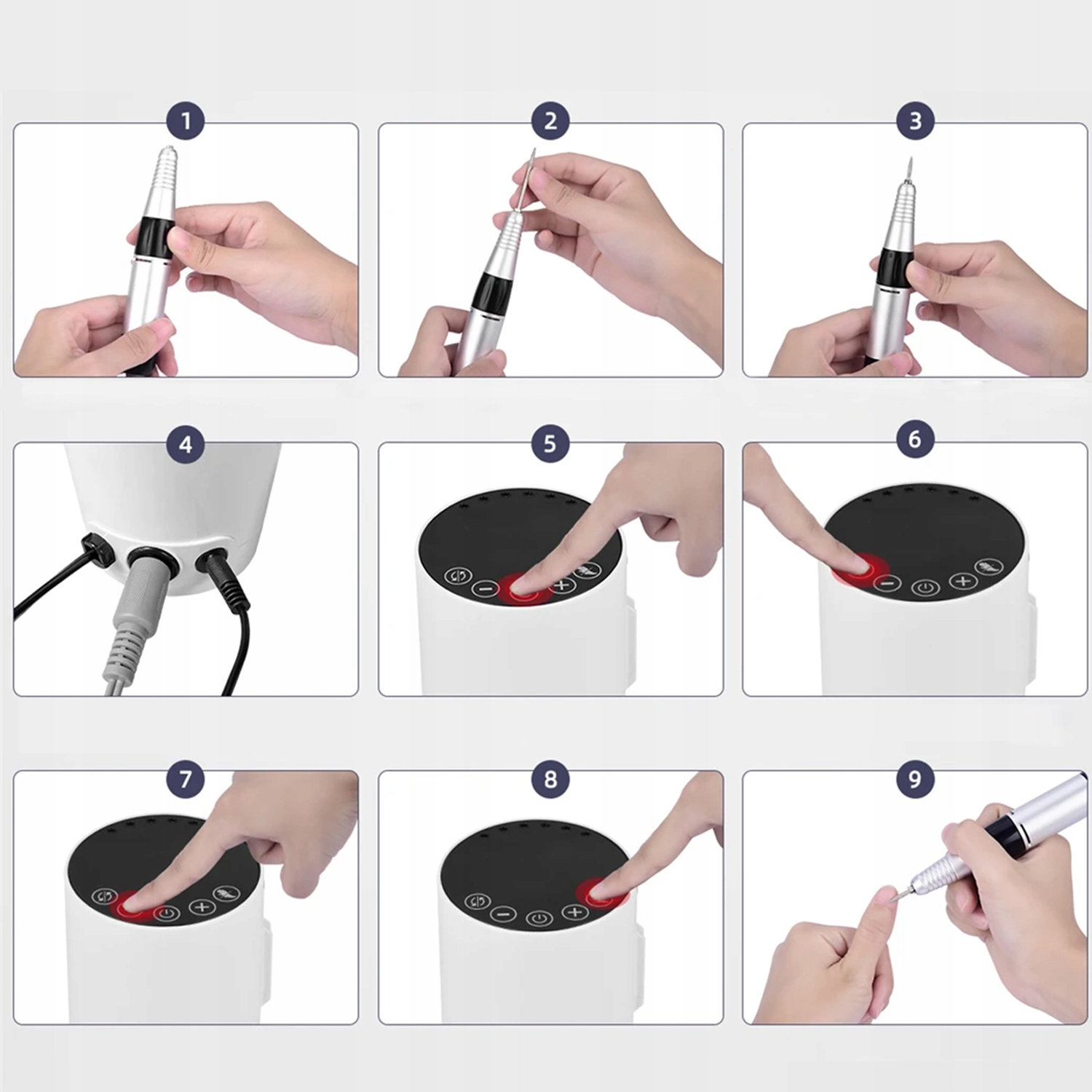 1

2

3

4

5

6

7

8

9