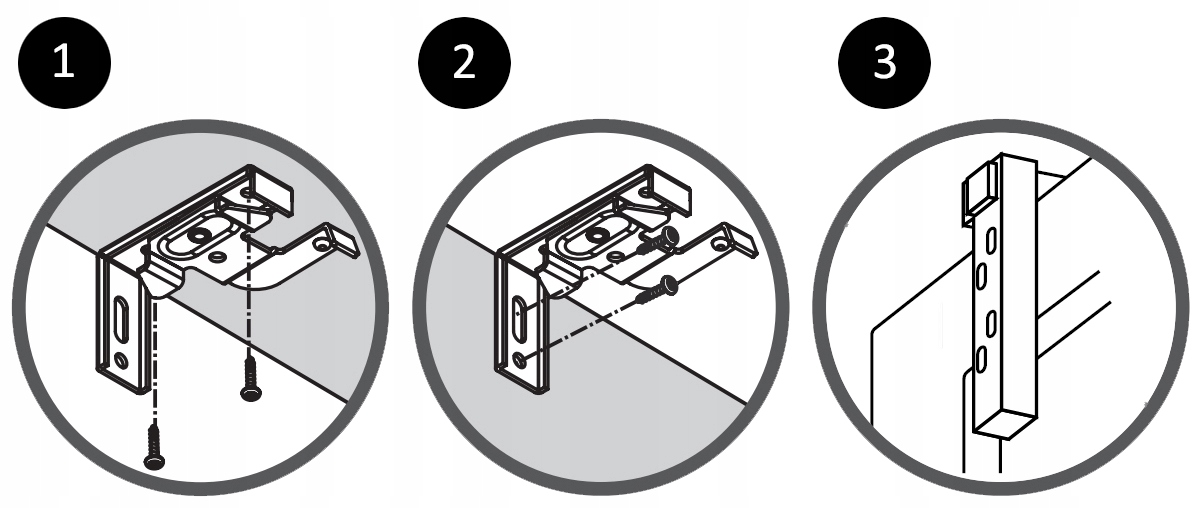 1

2

3