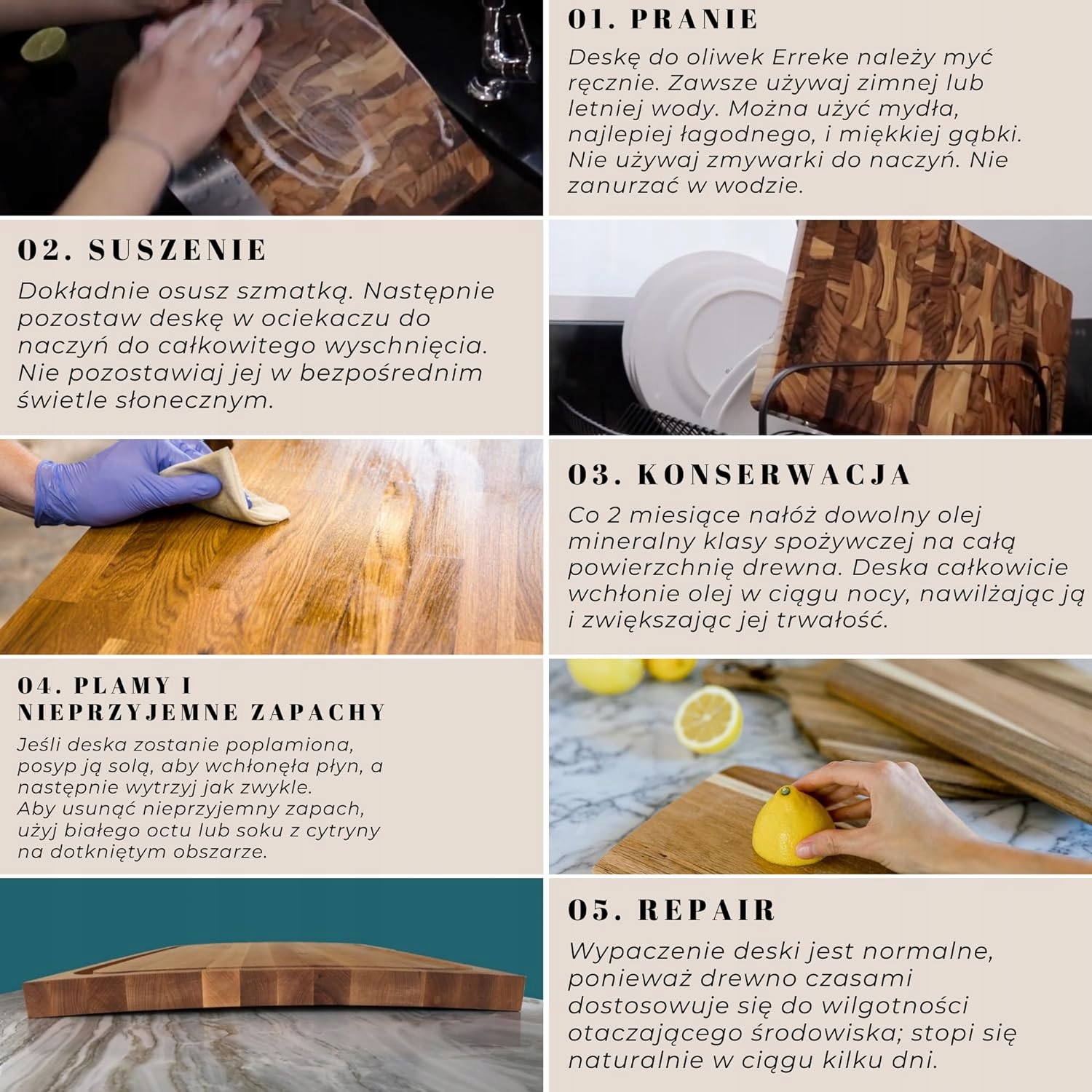 01. PRANIE

Deskę do oliwek Erreke należy myć ręcznie. Zawsze używaj zimnej lub letniej wody. Można użyć mydła, najlepiej łagodnego, i miękkiej gąbki. Nie używaj zmywarki do naczyń. Nie zanurzać w wodzie.

02. SUSZENIE

Dokładnie osusz szmatką. Następnie pozostaw deskę w ociekaczu do naczyń do całkowitego wyschnięcia. Nie pozostawiaj jej w bezpośrednim świetle słonecznym.

03. KONSERWACJA

Co 2 miesiące nałóż dowolny olej mineralny klasy spożywczej na całą powierzchnię drewna. Deska całkowicie wchłonie olej w ciągu nocy, nawilżając ją i zwiększając jej trwałość.

04. PLAMY I NIEPRZYJEMNE ZAPACHY

Jeśli deska zostanie poplamiona, posyp ją solą, aby wchłonęła płyn, a następnie wytrzyj jak zwykle.
Aby usunąć nieprzyjemny zapach, użyj białego octu lub soku z cytryny na dotkniętym obszarze.

05. REPAIR

Wypaczenie deski jest normalne, ponieważ drewno czasami dostosowuje się do wilgotności otaczającego środowiska; stopi się naturalnie w ciągu kilku dni.