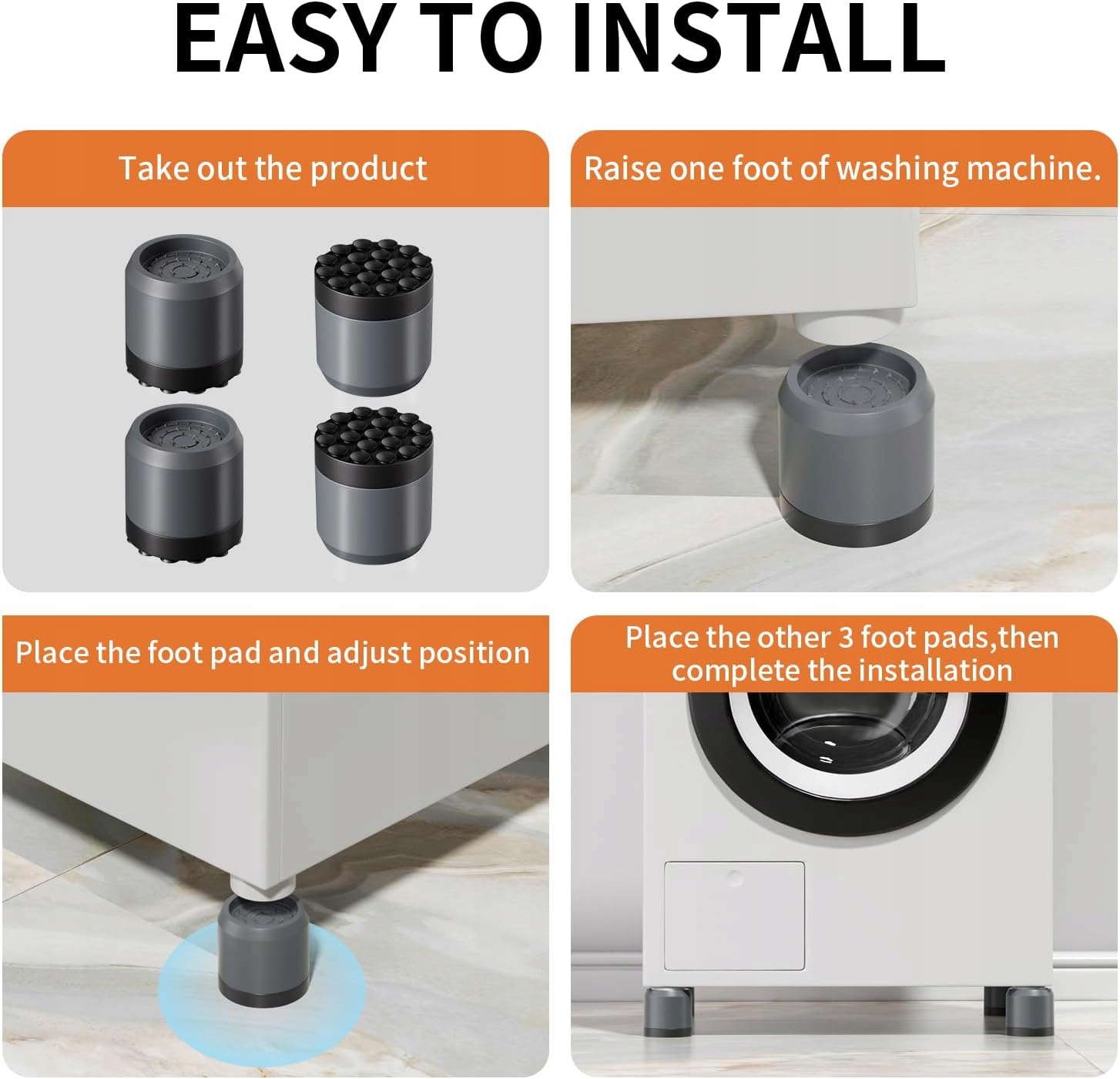 EASY TO INSTALL

Take out the product

Raise one foot of washing machine.

Place the foot pad and adjust position

Place the other 3 foot pads,then complete the installation