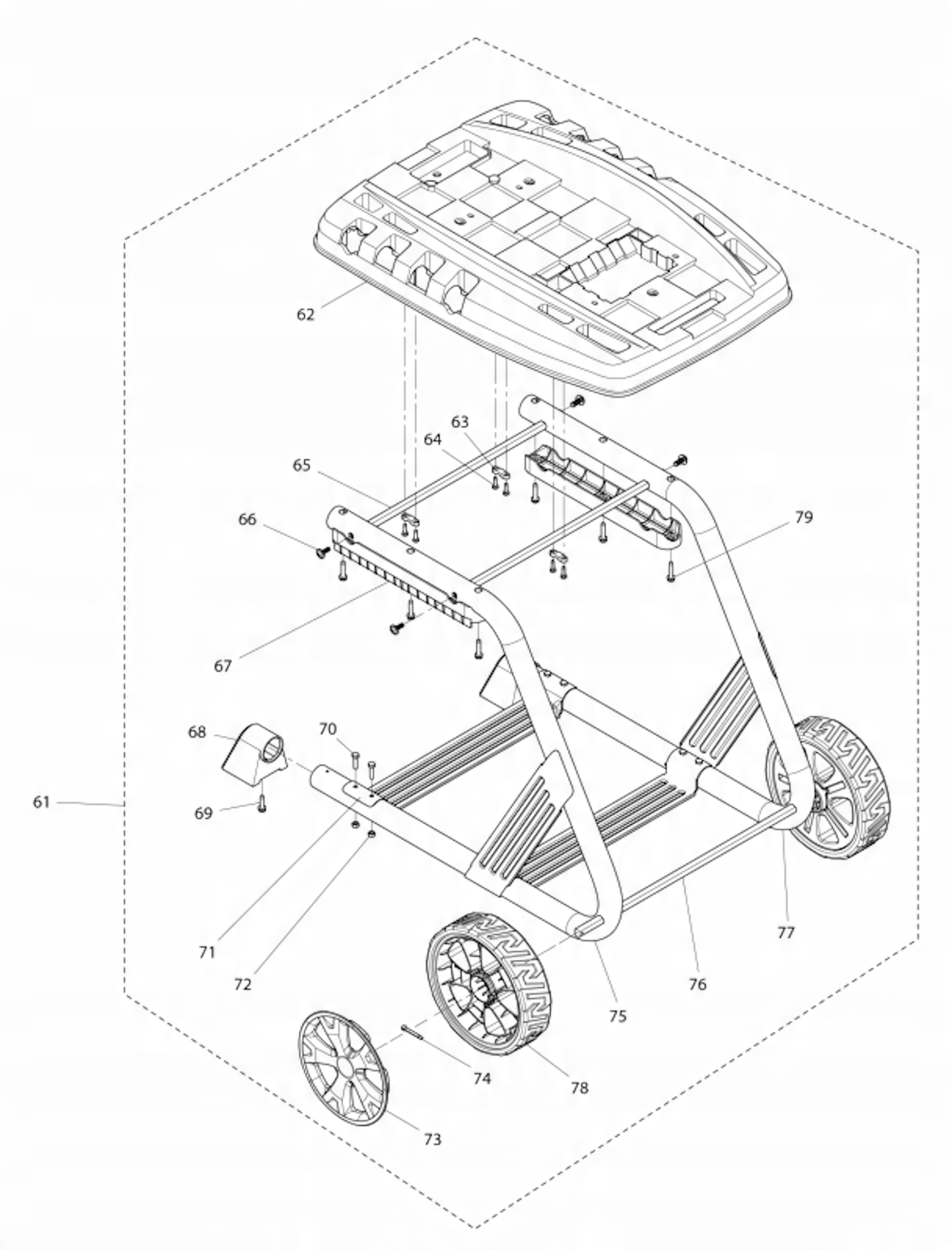 62
63
64
65
66
79
67
68
70
61
69
71
72
77
76
75
74
78
73