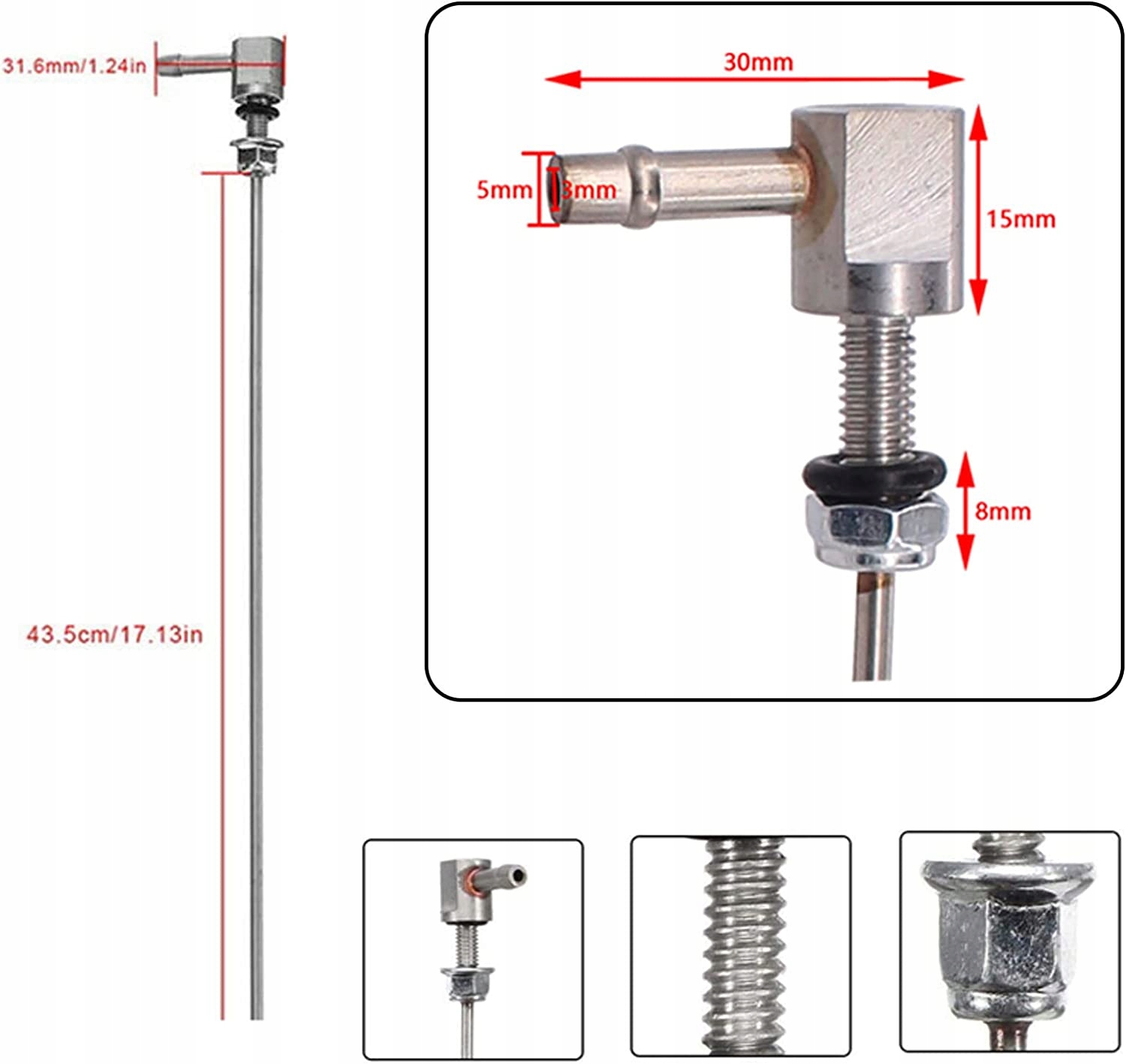 31.6mm/1.24in

43.5cm/17.13in

30mm

5mm

3mm

15mm

8mm