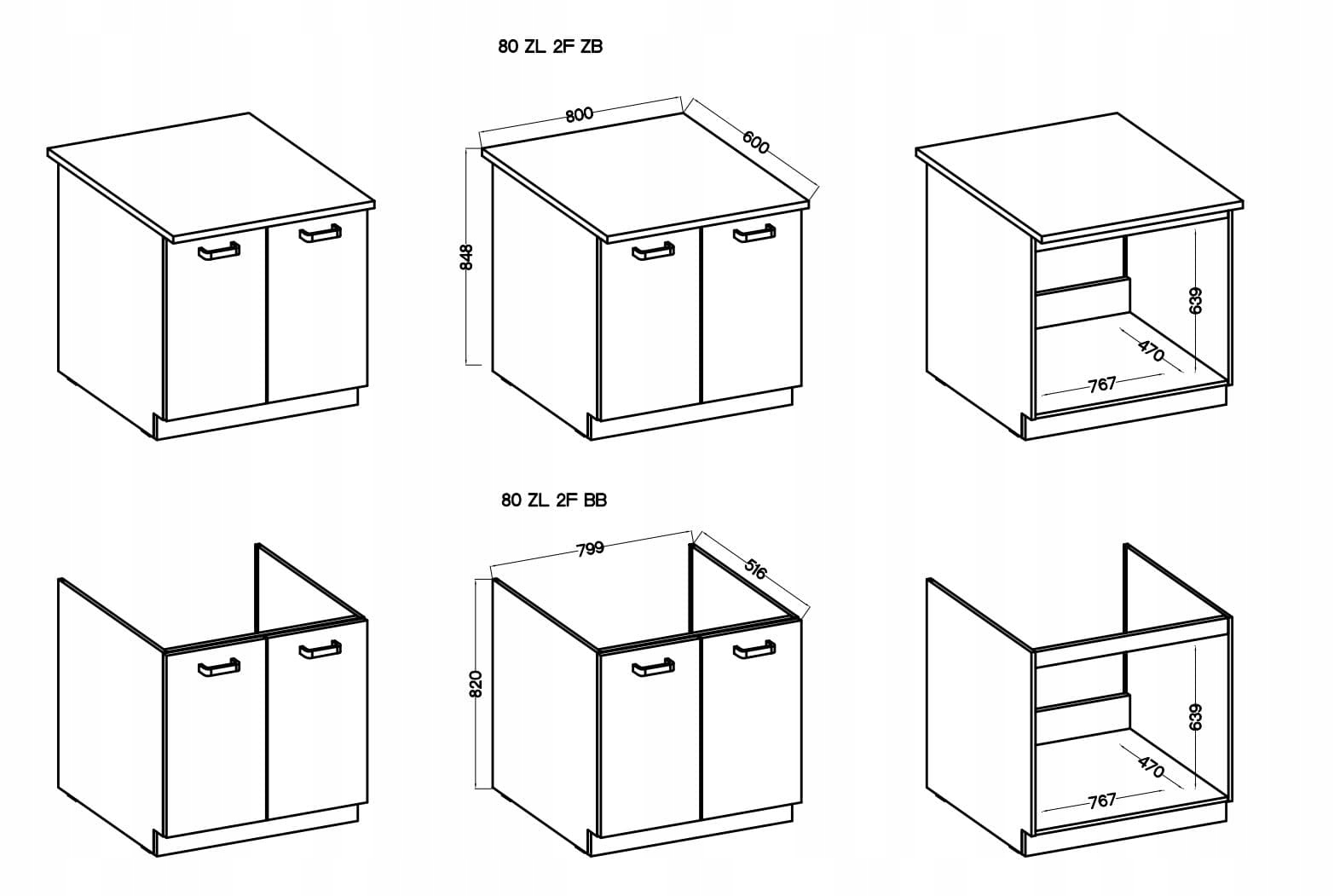 80 ZL 2F ZB

800
600
848

639
470
767

80 ZL 2F BB

799
516
820

639
470
767