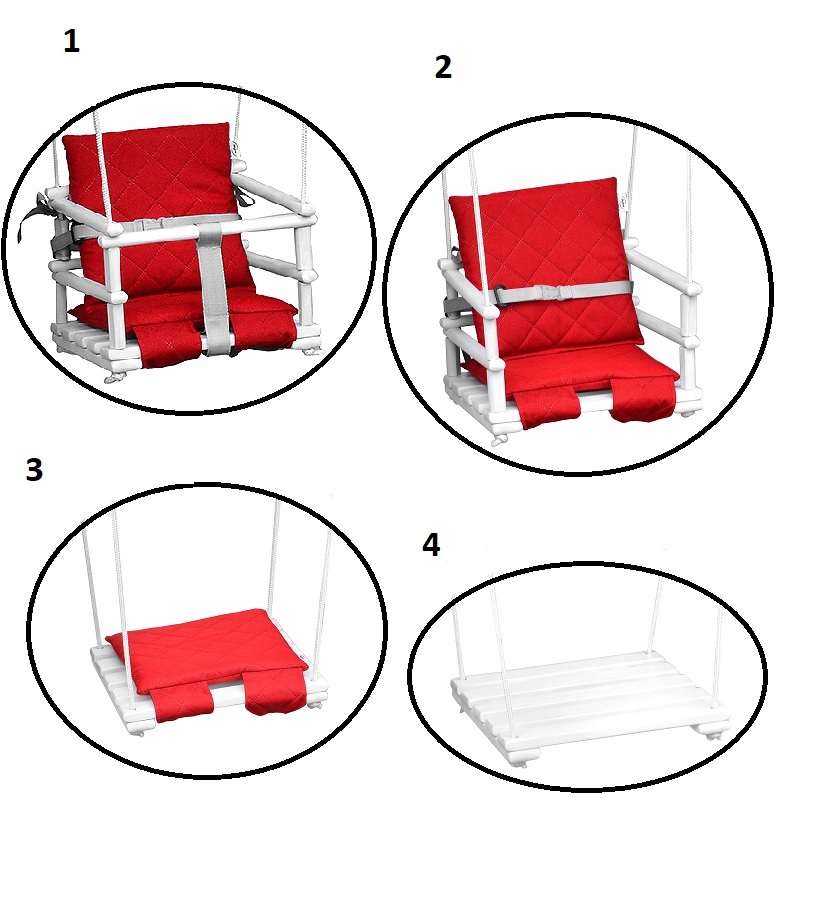 1

2

3

4