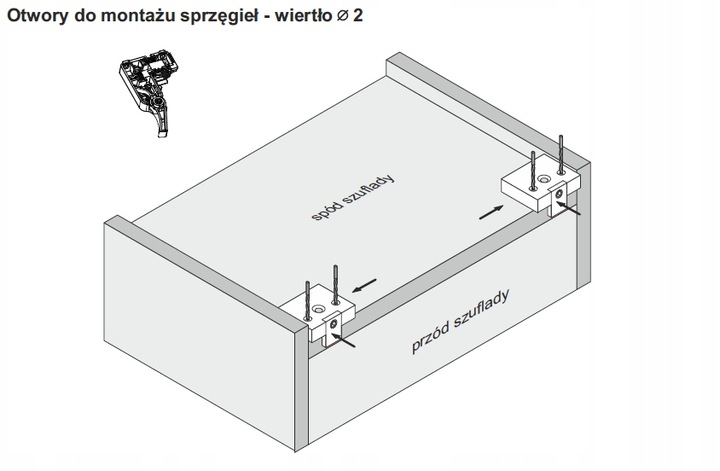 Otwory do montażu sprzęgieł - wiertło ⌀ 2

spód szuflady

przód szuflady