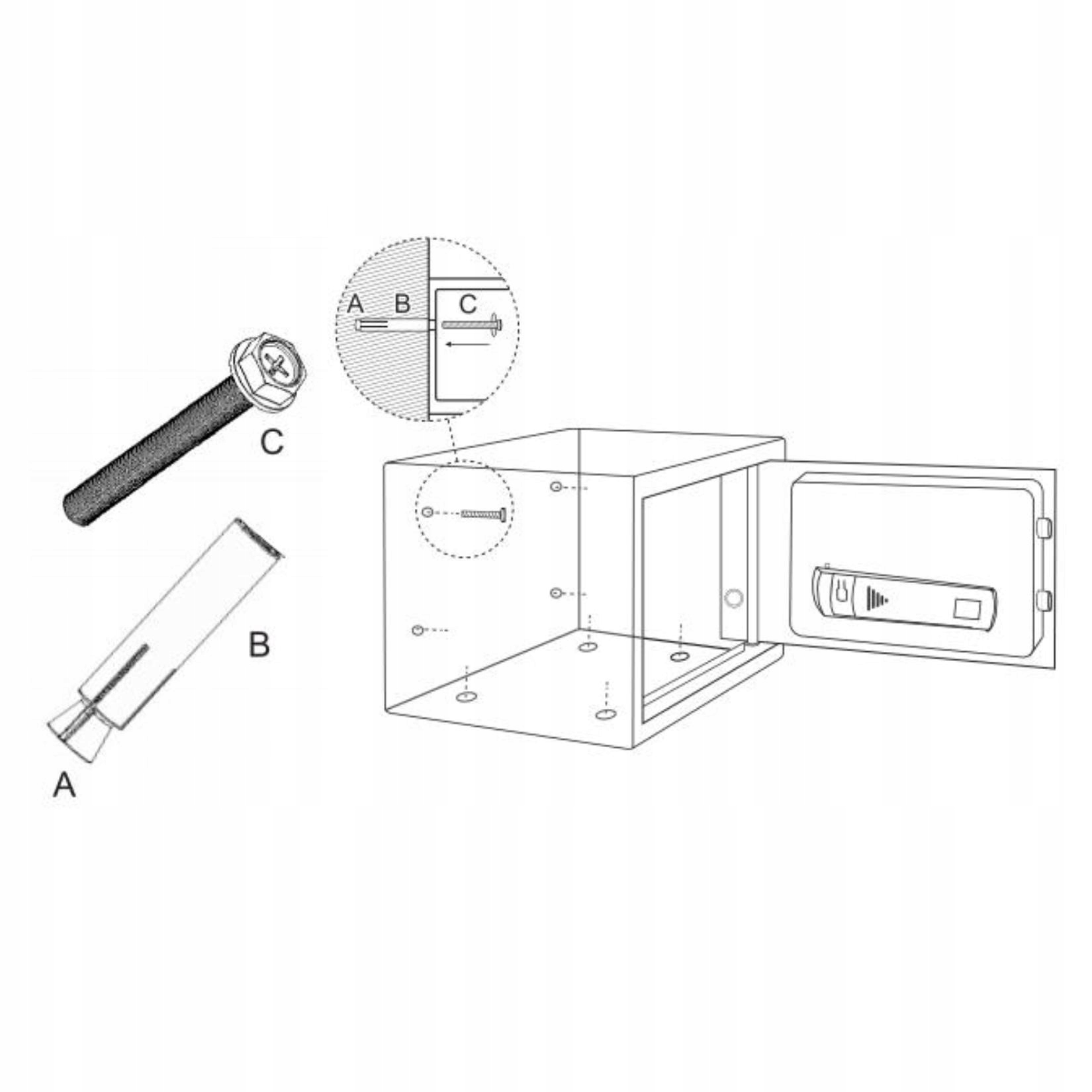 A B C

C

B

A