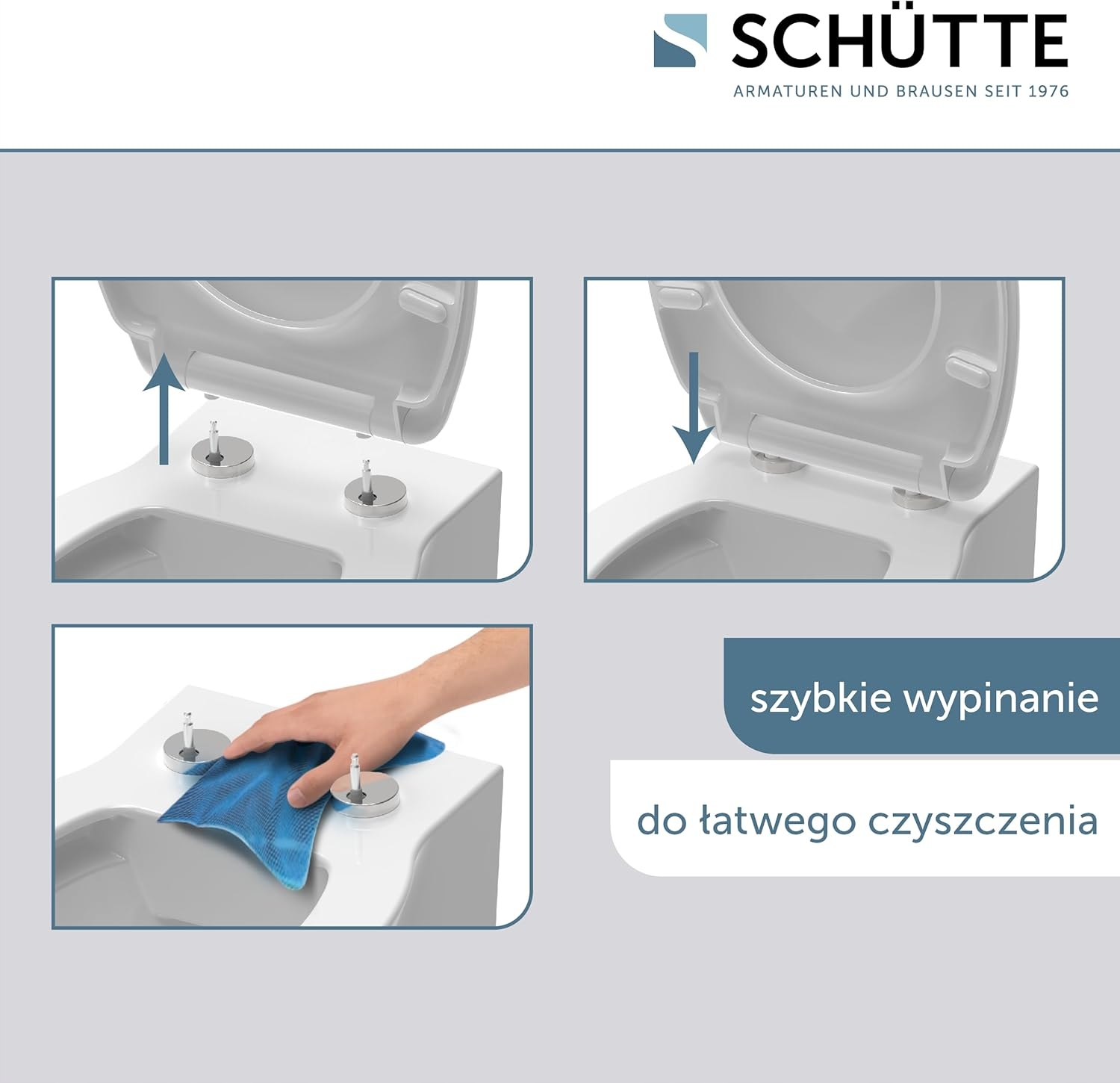 SCHÜTTE
ARMATUREN UND BRAUSEN SEIT 1976

szybkie wypinanie

do łatwego czyszczenia