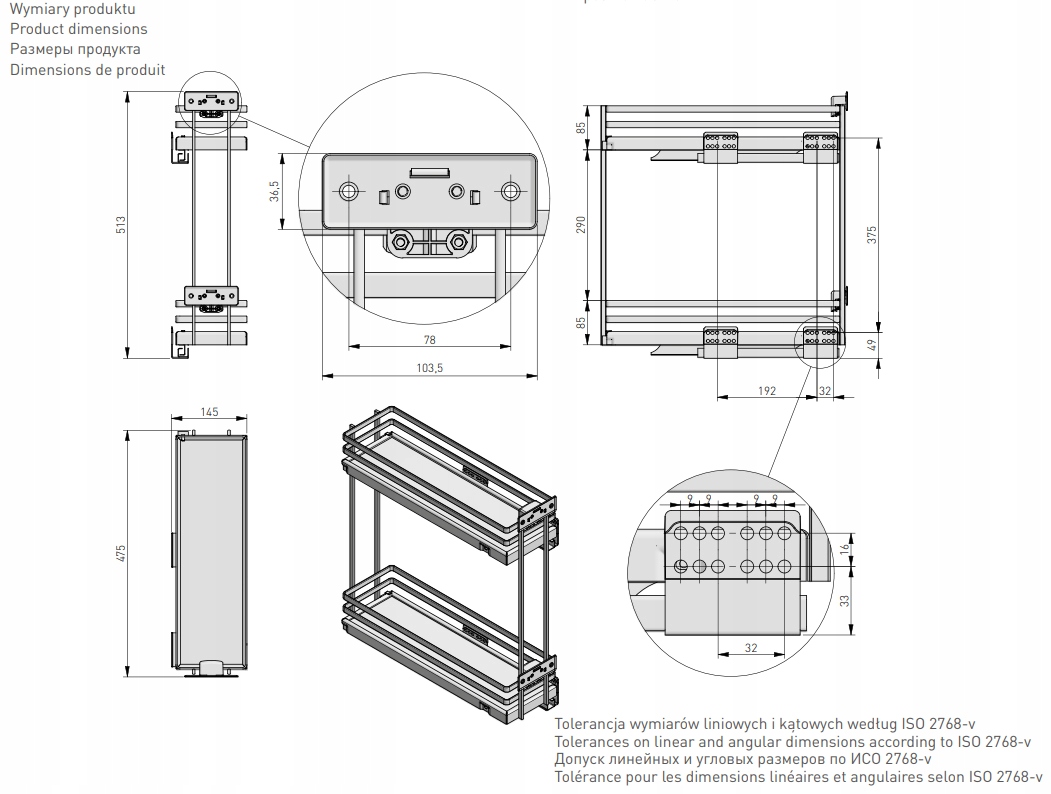 Wymiary produktu
Product dimensions
Размеры продукта
Dimensions de produit

513

36,5

78

103,5

85

290

85

375

49

192

32

145

475

9 9 9 9

16

33

32

Tolerancja wymiarów liniowych i kątowych według ISO 2768-v
Tolerances on linear and angular dimensions according to ISO 2768-v
Допуск линейных и угловых размеров по ИСО 2768-v
Tolérance pour les dimensions linéaires et angulaires selon ISO 2768-v