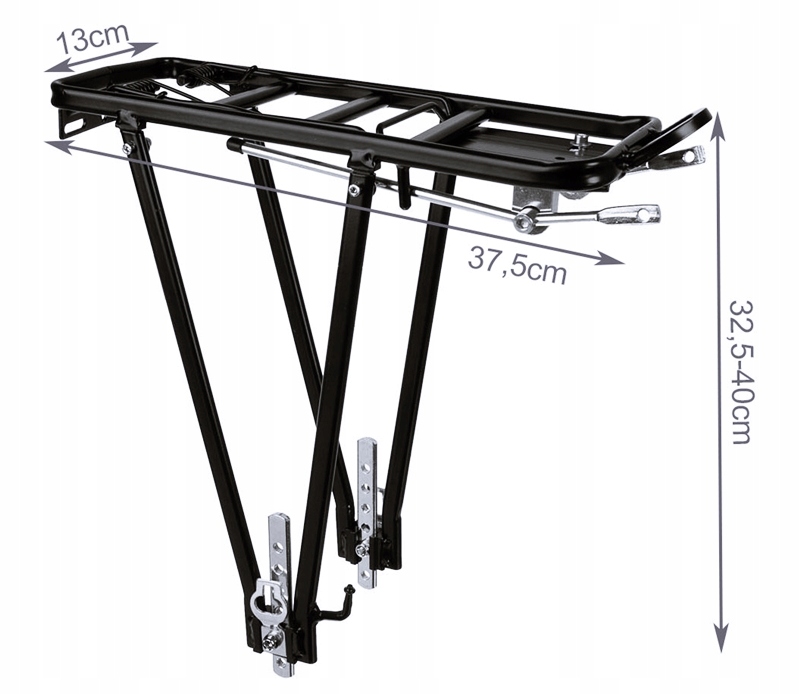 13cm

37,5cm

32,5-40cm