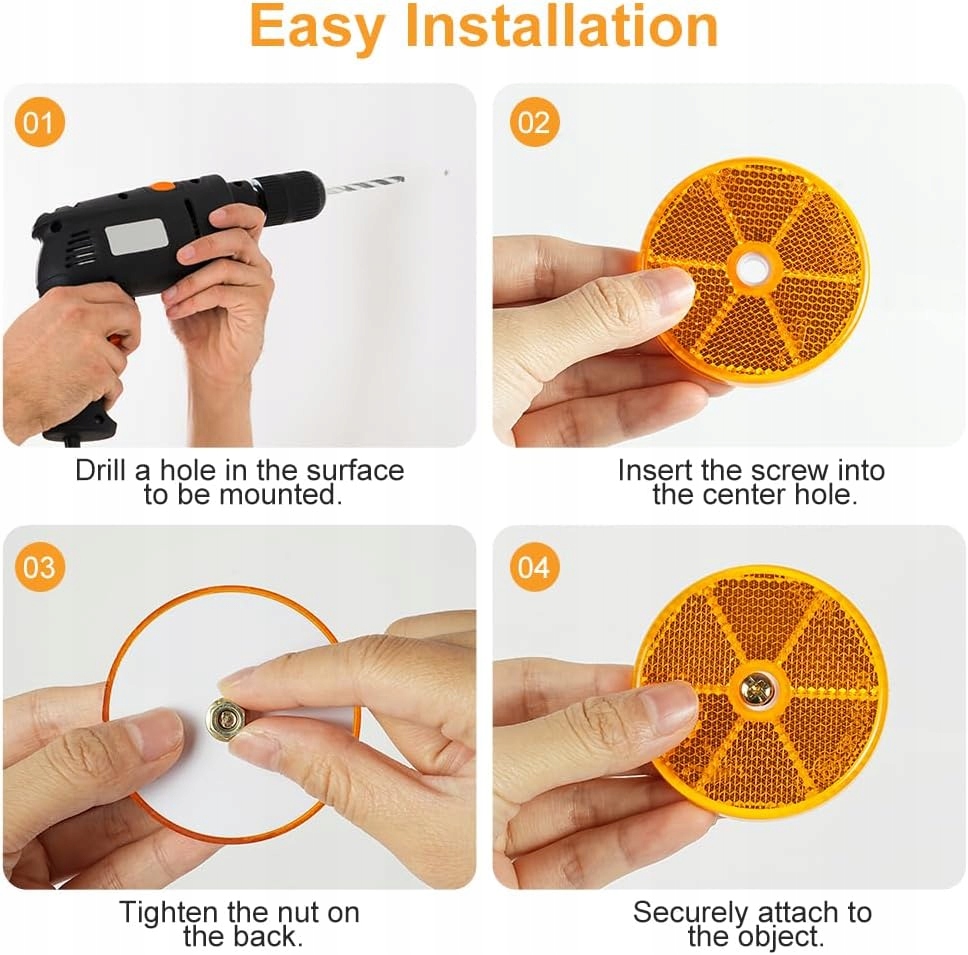 Easy Installation

01

Drill a hole in the surface to be mounted.

02

Insert the screw into the center hole.

03

Tighten the nut on the back.

04

Securely attach to the object.