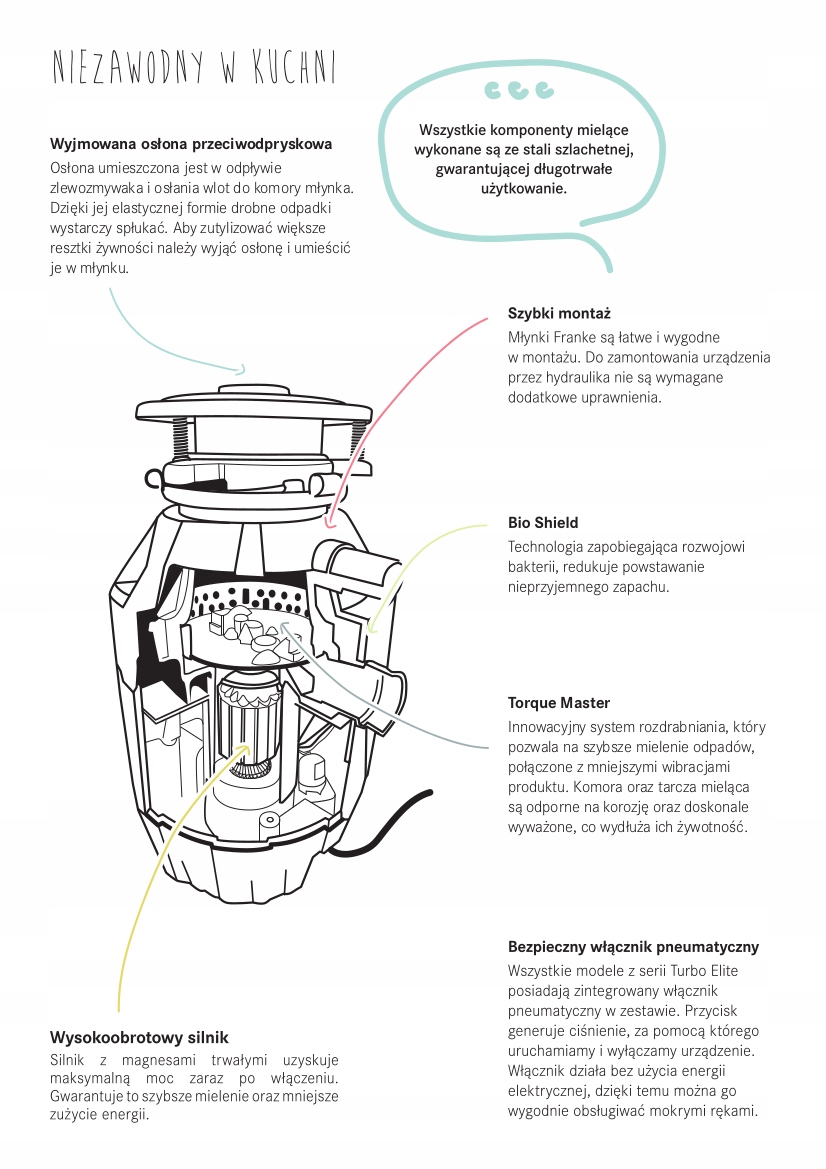 NIEZAWODNY W KUCHNI

Wyjmowana osłona przeciwodpryskowa
Osłona umieszczona jest w odpływie zlewozmywaka i osłania wlot do komory młynka. Dzięki jej elastycznej formie drobne odpadki wystarczy spłukać. Aby zutylizować większe resztki żywności należy wyjąć osłonę i umieścić je w młynku.

Wszystkie komponenty mielące wykonane są ze stali szlachetnej, gwarantującej długotrwałe użytkowanie.

Szybki montaż
Młynki Franke są łatwe i wygodne w montażu. Do zamontowania urządzenia przez hydraulika nie są wymagane dodatkowe uprawnienia.

Bio Shield
Technologia zapobiegająca rozwojowi bakterii, redukuje powstawanie nieprzyjemnego zapachu.

Torque Master
Innowacyjny system rozdrabniania, który pozwala na szybsze mielenie odpadów, połączone z mniejszymi wibracjami produktu. Komora oraz tarcza mieląca są odporne na korozję oraz doskonale wyważone, co wydłuża ich żywotność.

Bezpieczny włącznik pneumatyczny
Wszystkie modele z serii Turbo Elite posiadają zintegrowany włącznik pneumatyczny w zestawie. Przycisk generuje ciśnienie, za pomocą którego uruchamiamy i wyłączamy urządzenie. Włącznik działa bez użycia energii elektrycznej, dzięki temu można go wygodnie obsługiwać mokrymi rękami.

Wysokoobrotowy silnik
Silnik z magnesami trwałymi uzyskuje maksymalną moc zaraz po włączeniu. Gwarantuje to szybsze mielenie oraz mniejsze zużycie energii.