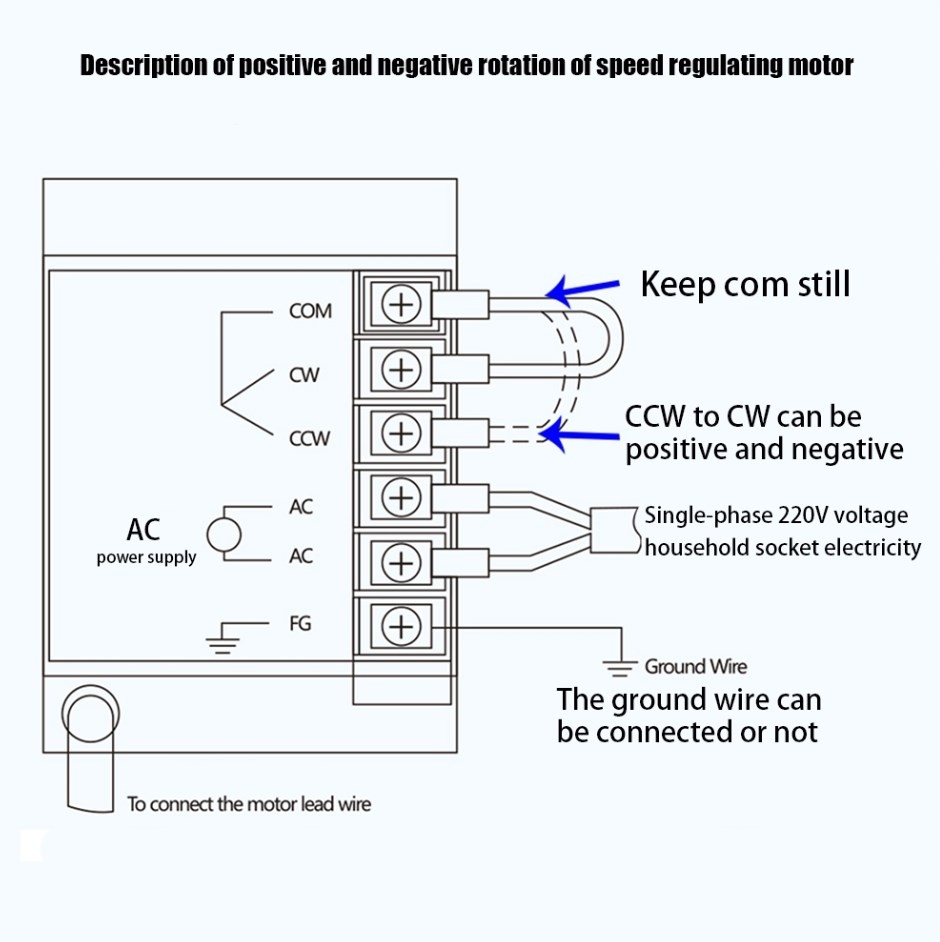 Description of positive and negative rotation of speed regulating motor

COM

CW

CCW

AC
power supply

AC

AC

FG

Keep com still

CCW to CW can be positive and negative

Single-phase 220V voltage household socket electricity

Ground Wire

The ground wire can be connected or not

To connect the motor lead wire