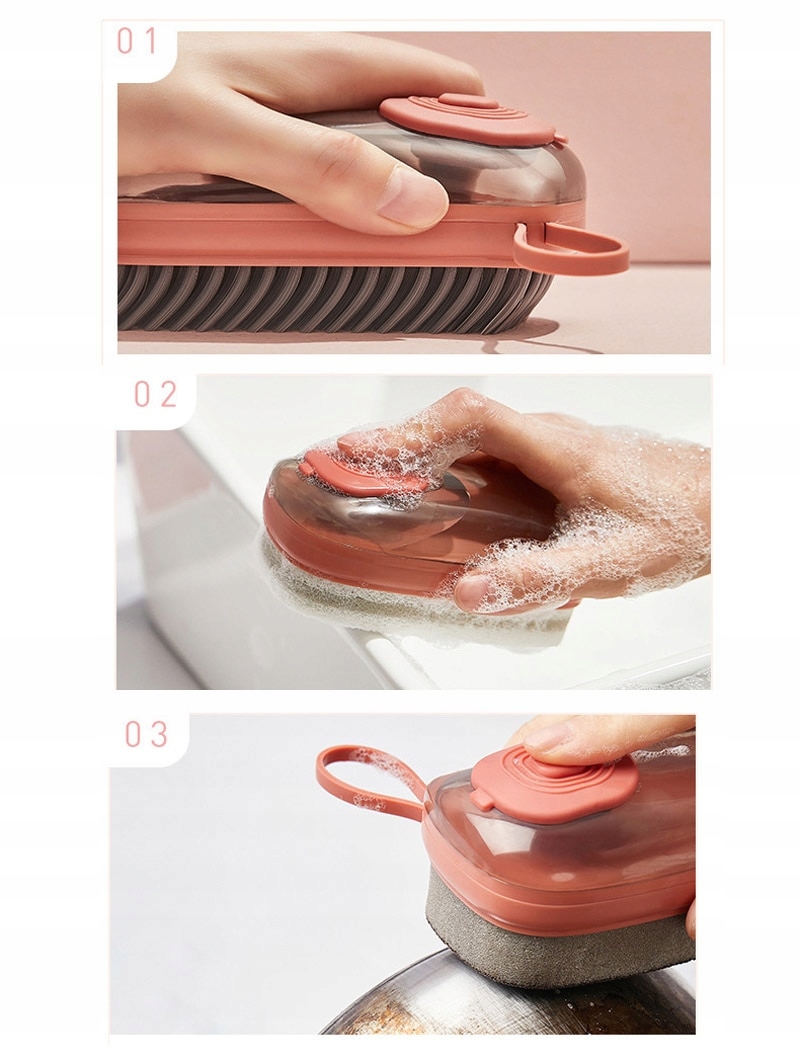 01

02

03