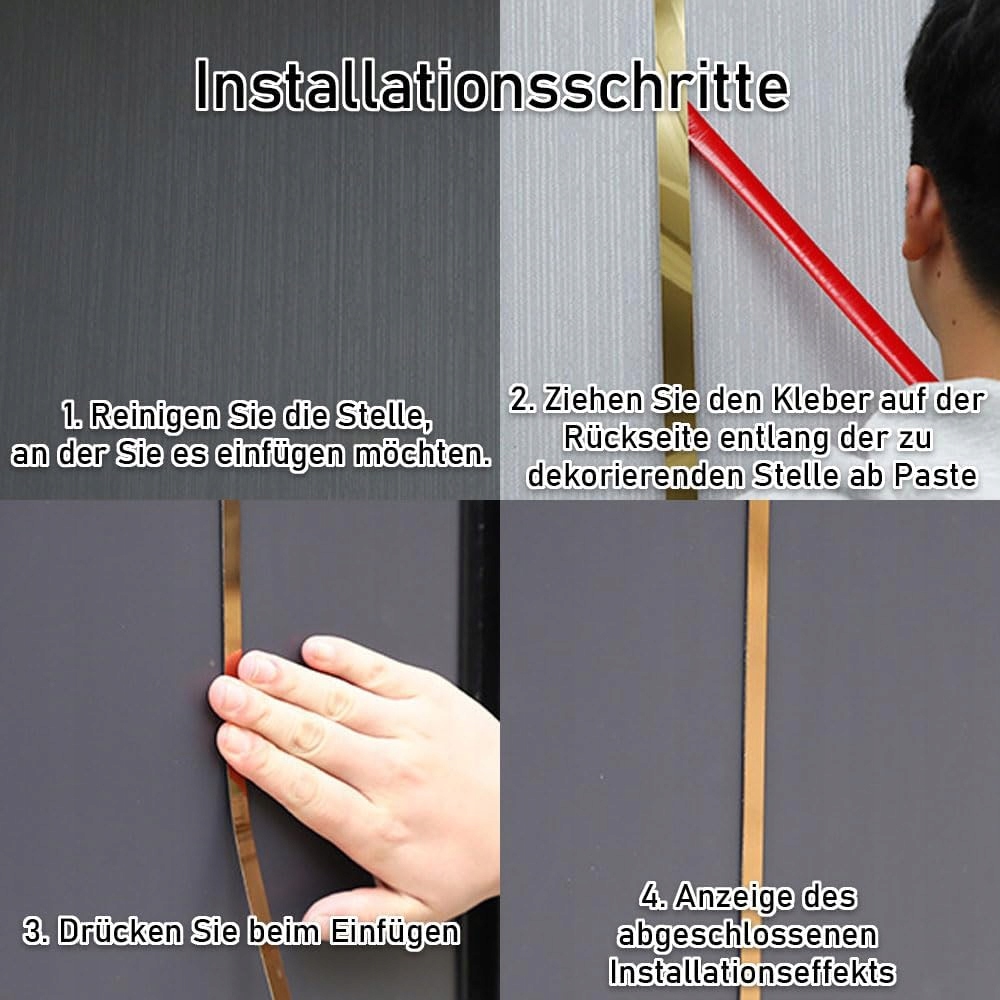 Installationsschritte

1. Reinigen Sie die Stelle, an der Sie es einfügen möchten.

2. Ziehen Sie den Kleber auf der Rückseite entlang der zu dekorierenden Stelle ab Paste

3. Drücken Sie beim Einfügen

4. Anzeige des abgeschlossenen Installationseffekts