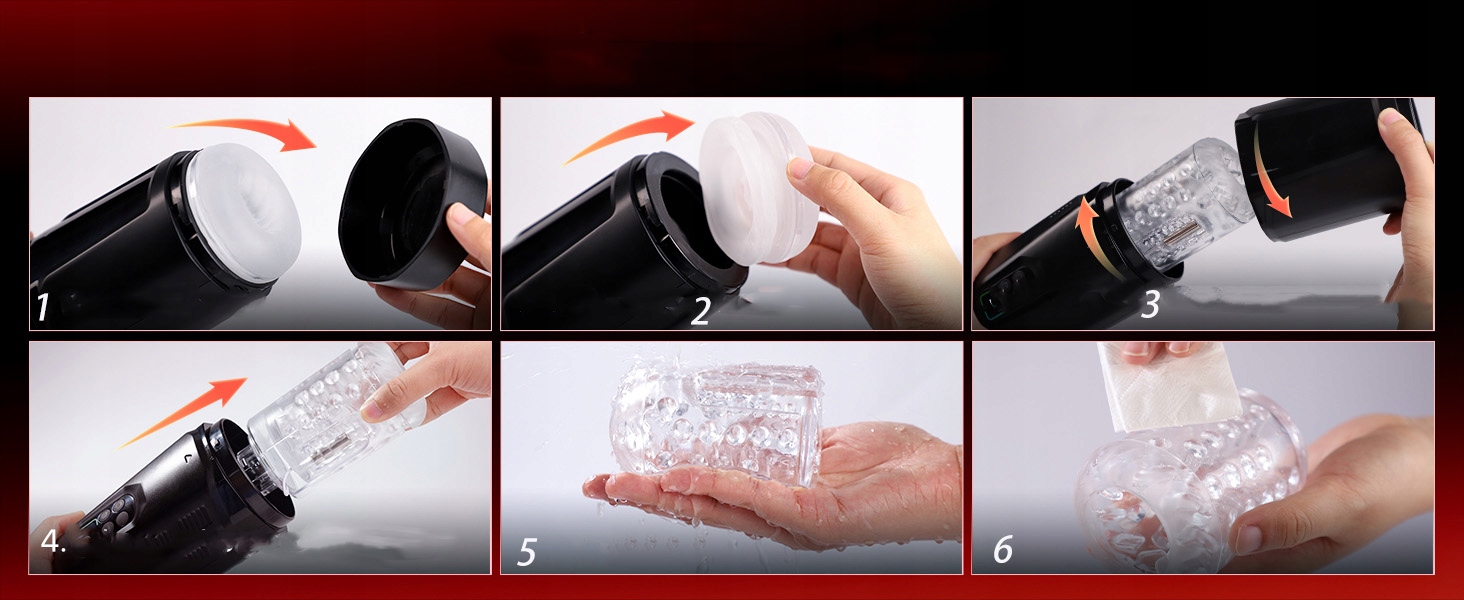 1

2

3

4.

5

6