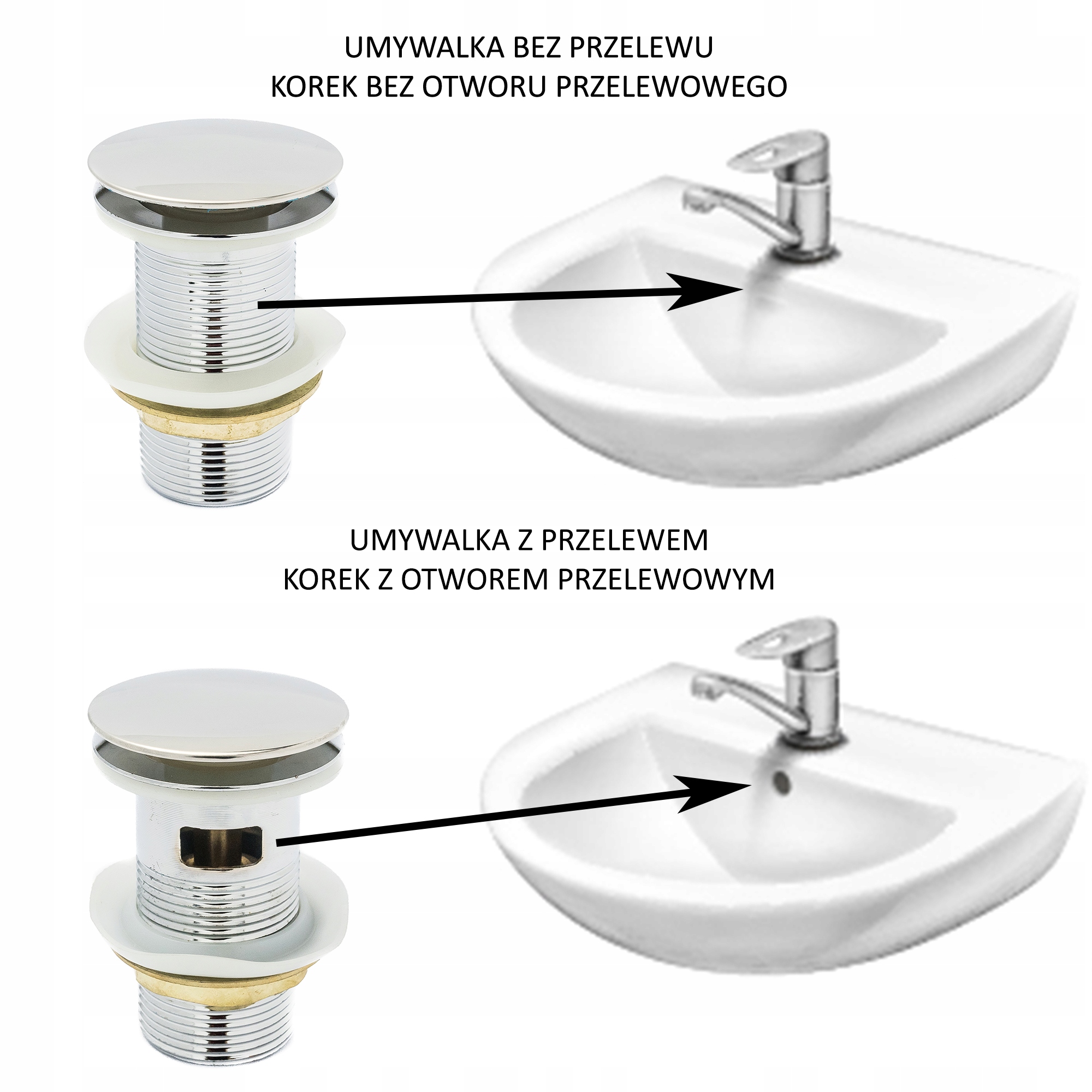 UMYWALKA BEZ PRZELEWU
KOREK BEZ OTWORU PRZELEWOWEGO

UMYWALKA Z PRZELEWEM
KOREK Z OTWOREM PRZELEWOWYM