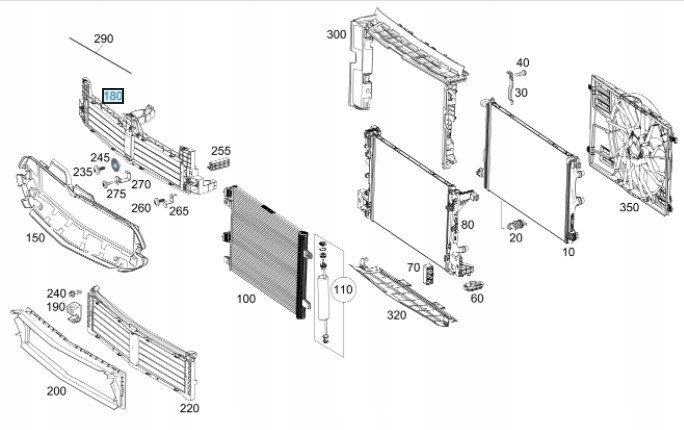 290
180
255
245
235
270
275
260
265
150
240
190
200
220
100
110
300
40
30
350
80
20
10
70
60
320