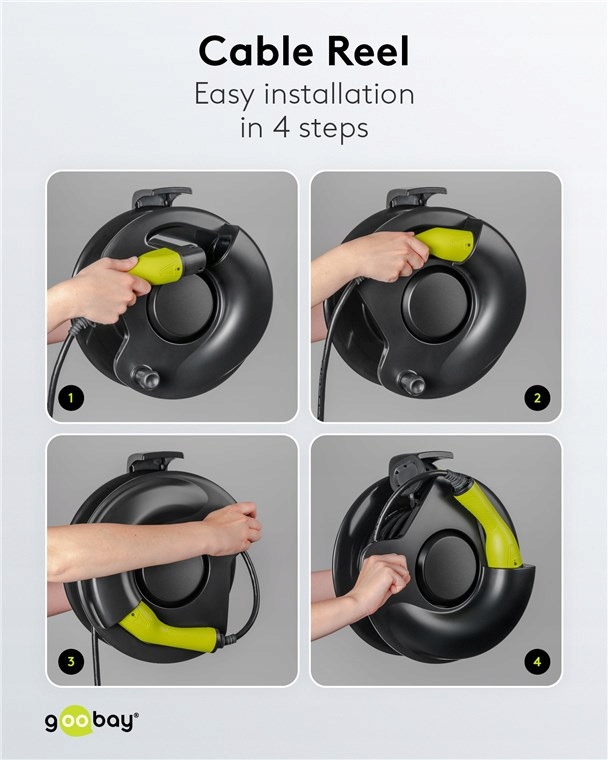 Cable Reel
Easy installation in 4 steps

1

2

3

4

goobay®